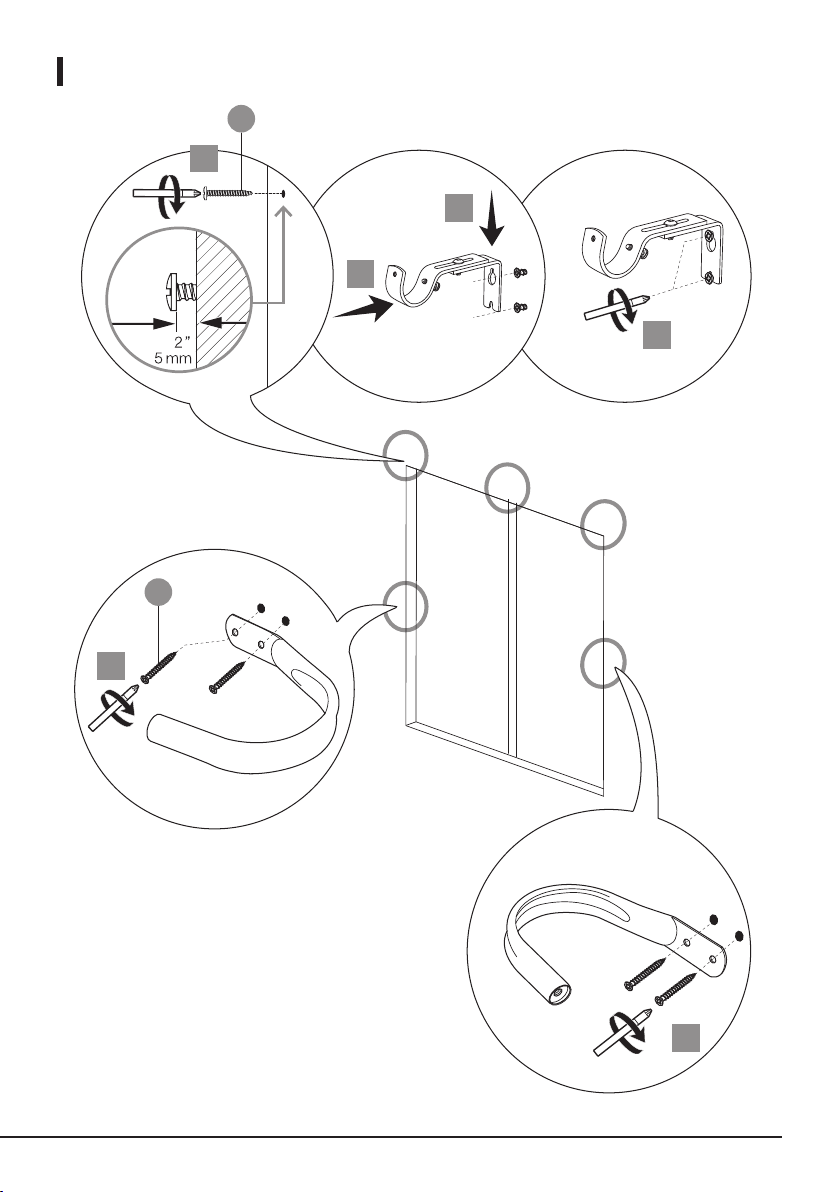 2"
5 mm