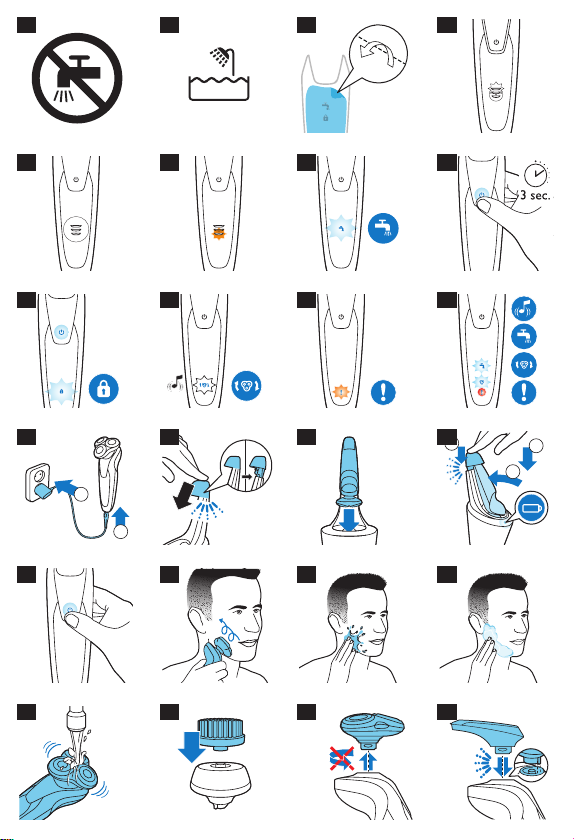 3 sec.