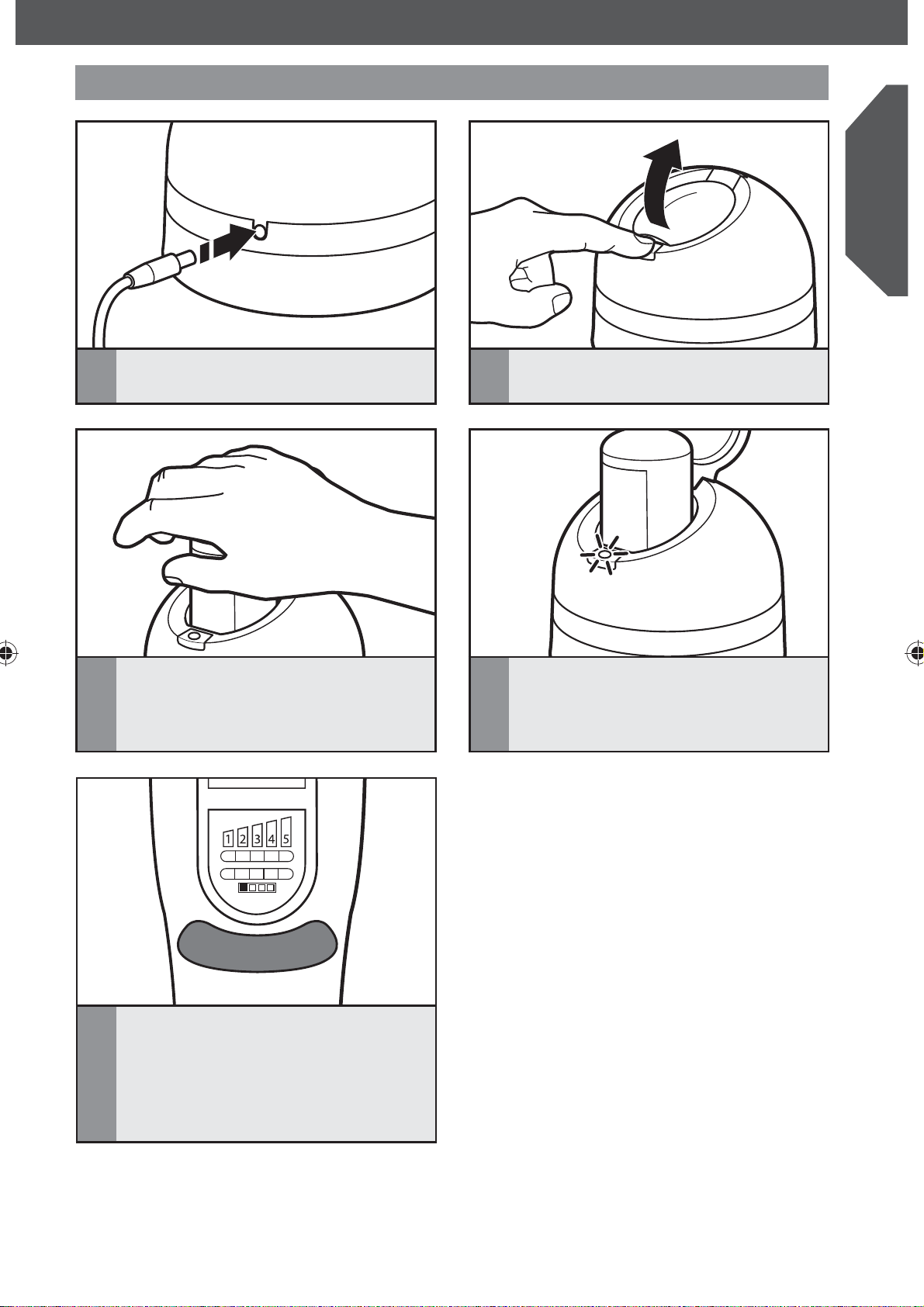 1 2 3 4 5