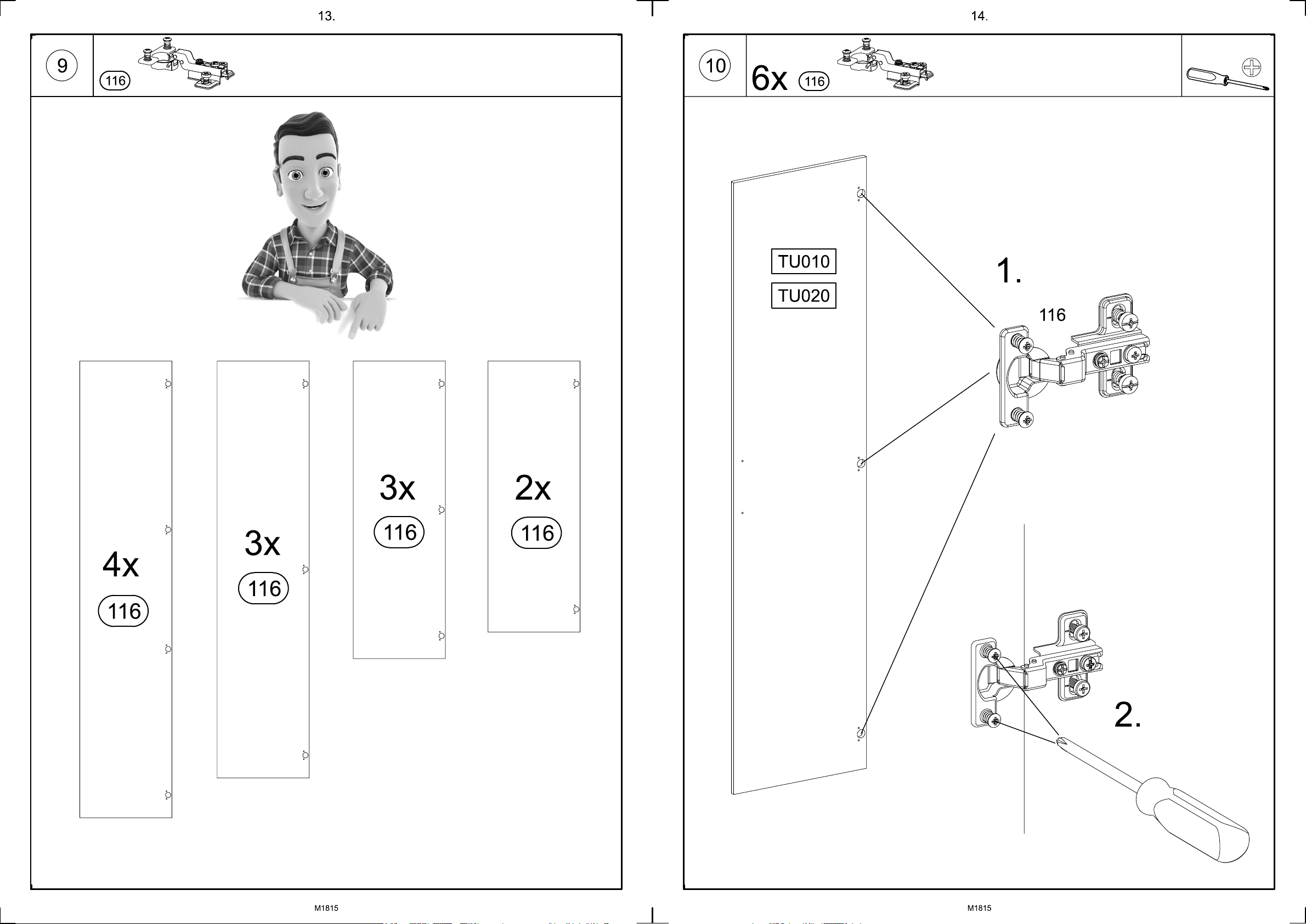 13.

9

116

4x
116

3x
116

3x
116

2x
116

M1815

14.

10

6x 116

TU010
TU020

1.
116

2.

M1815