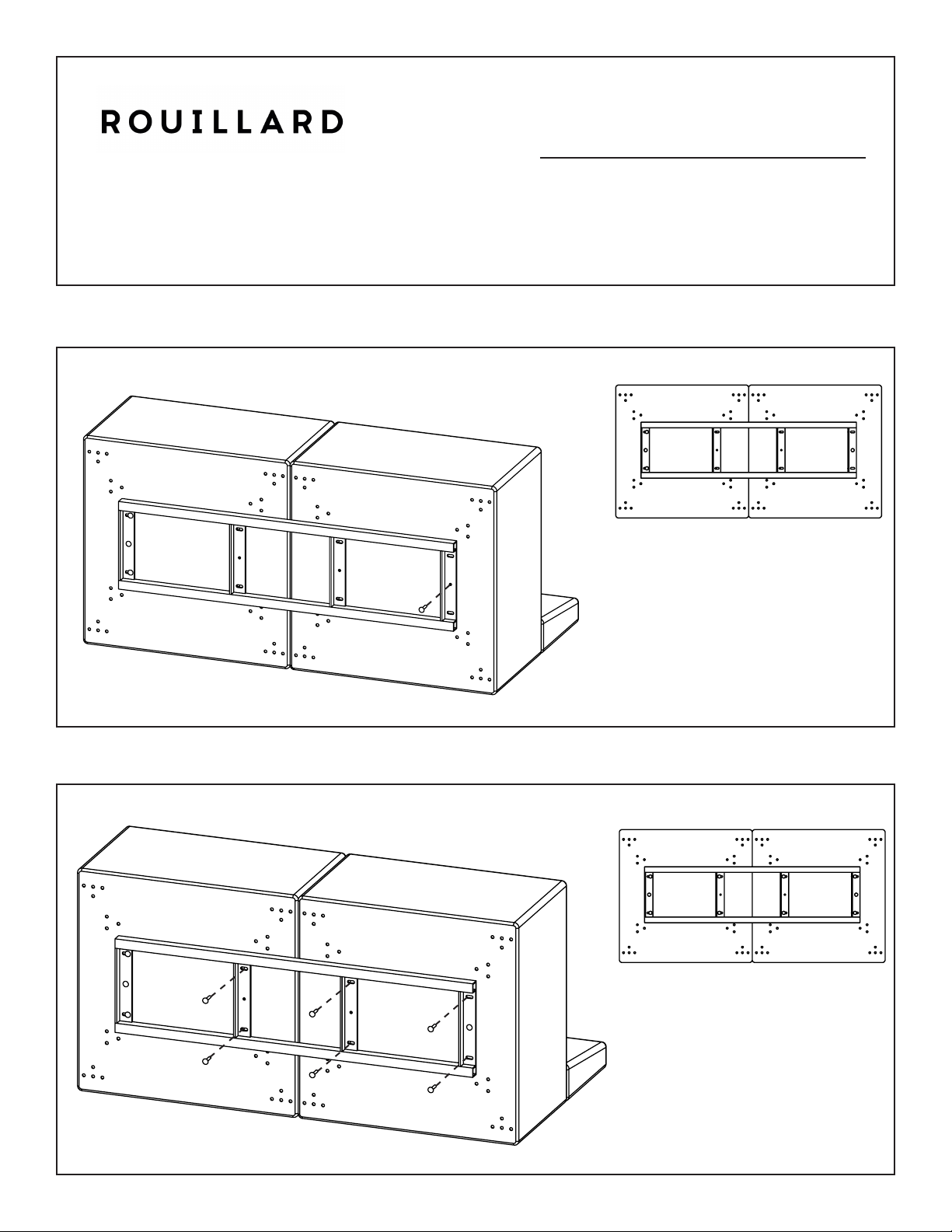 ROUILLARD