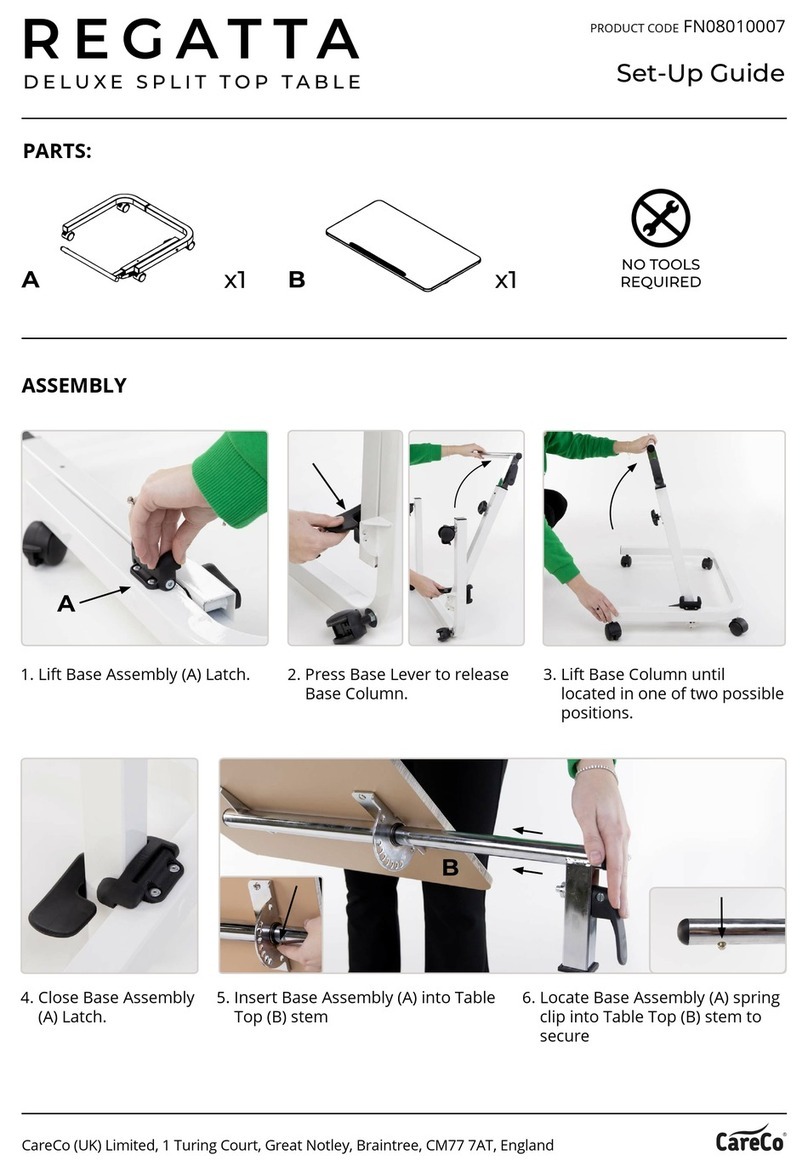 REGATTA
DELUXE SPLIT TOP TABLE

PRODUCT CODE FN08010007
Set-Up Guide

PARTS:

A x1 B x1

NO TOOLS REQUIRED

ASSEMBLY

A

1. Lift Base Assembly (A) Latch.

2. Press Base Lever to release Base Column.

3. Lift Base Column until located in one of two possible positions.

B

4. Close Base Assembly (A) Latch.

5. Insert Base Assembly (A) into Table Top (B) stem

6. Locate Base Assembly (A) spring clip into Table Top (B) stem to secure

CareCo (UK) Limited, 1 Turing Court, Great Notley, Braintree, CM77 7AT, England

CareCo