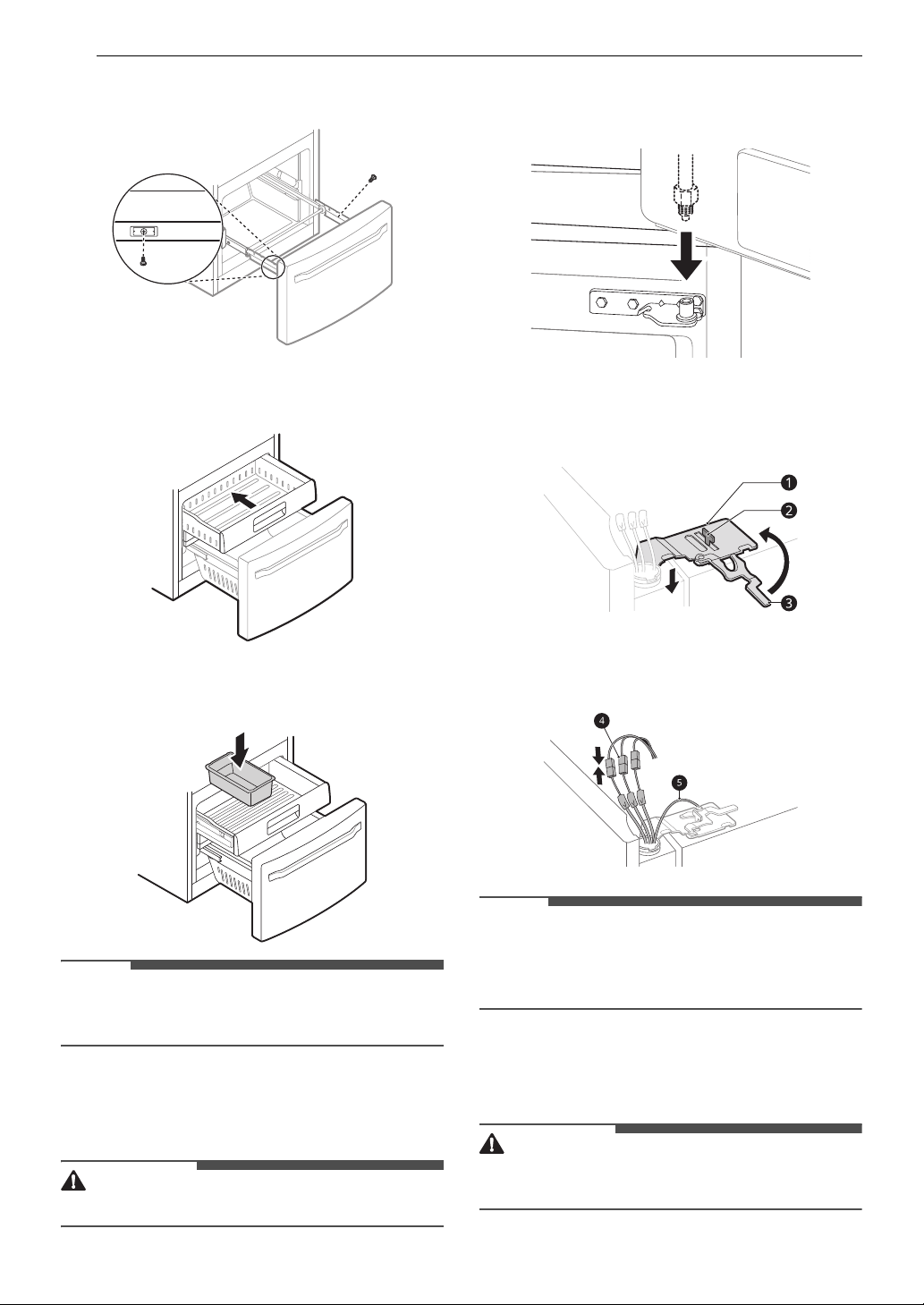 1

2

3

4

5