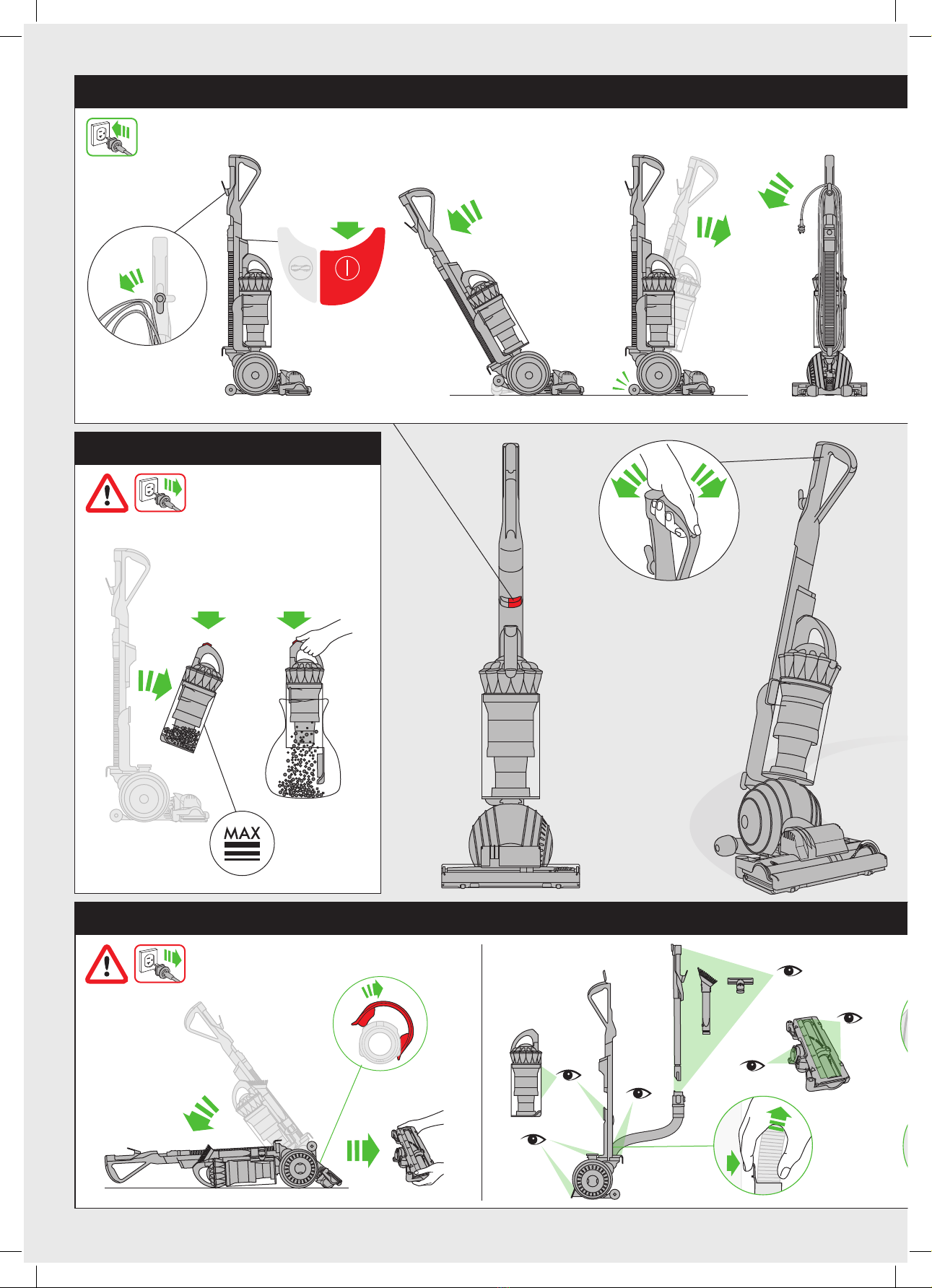 MAX