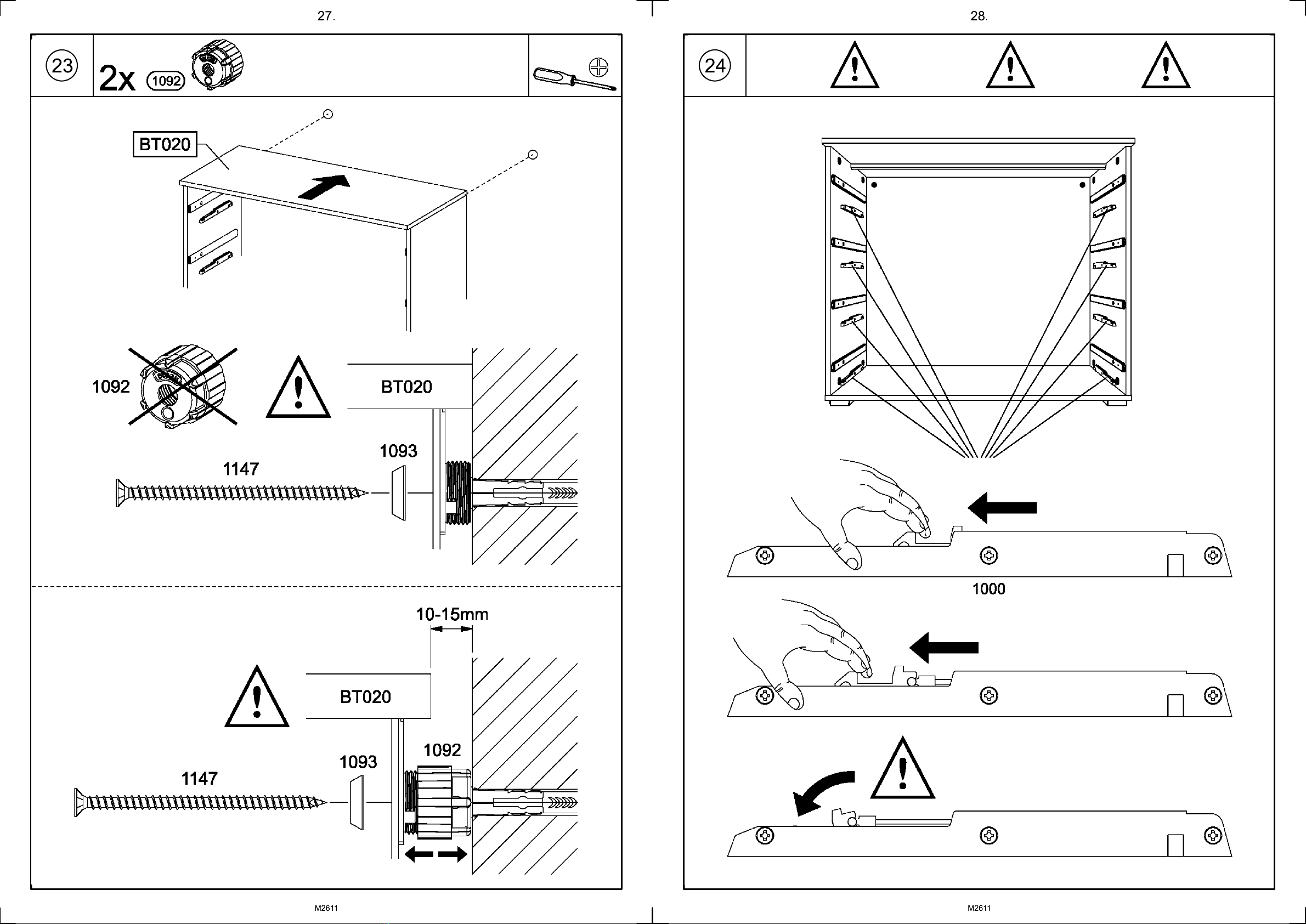 27.

23

2x 1092

BT020

1092

BT020

1093

1147

10-15mm

BT020

1092

1093

1147

M2611

28.

24

1000

M2611