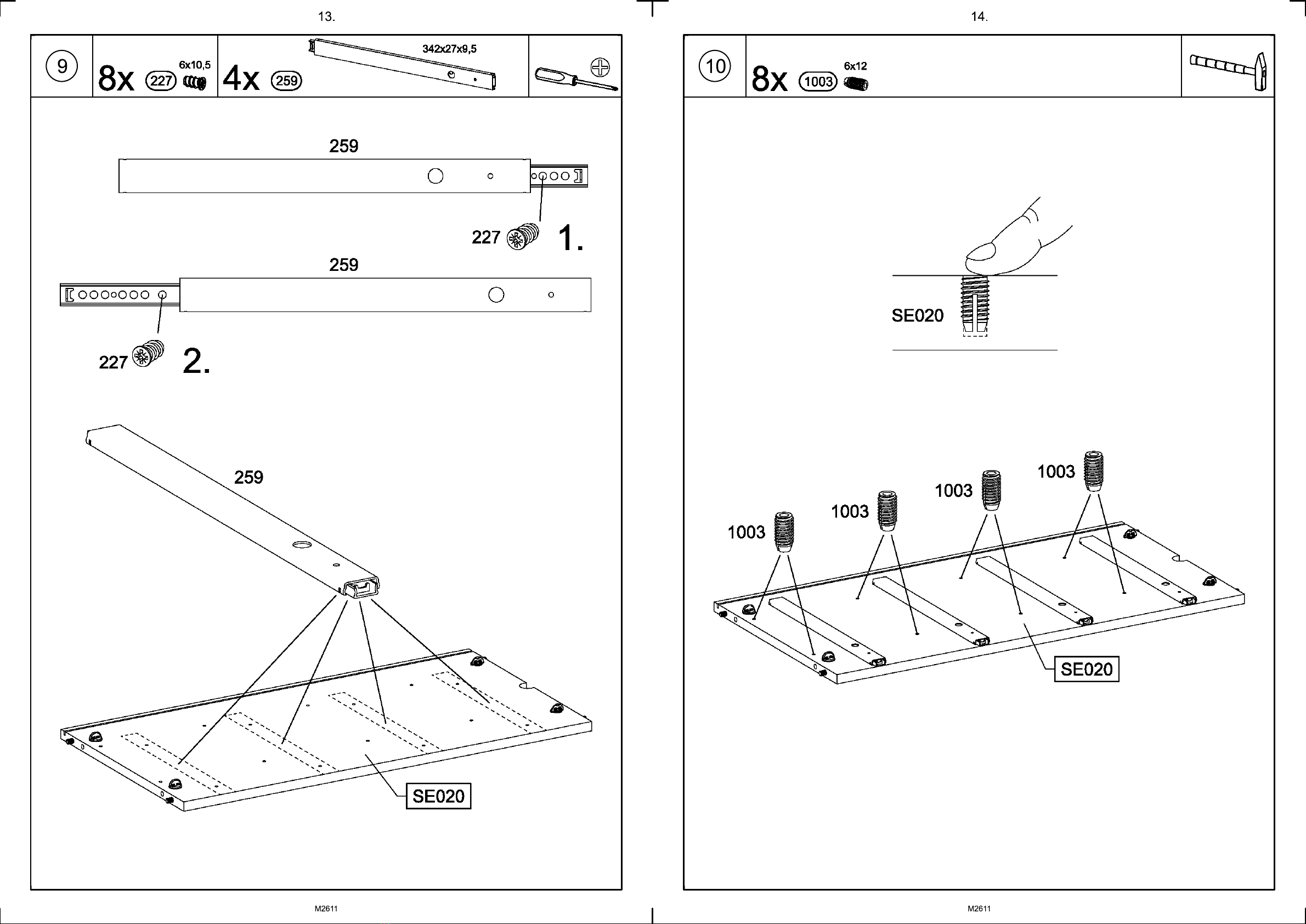 13.

9

8x 227 6x10,5

4x 259 342x27x9,5

259

227 1.

259

227 2.

259

SE020

M2611

14.

10

8x 1003 6x12

SE020

1003

1003

1003

1003

SE020

M2611