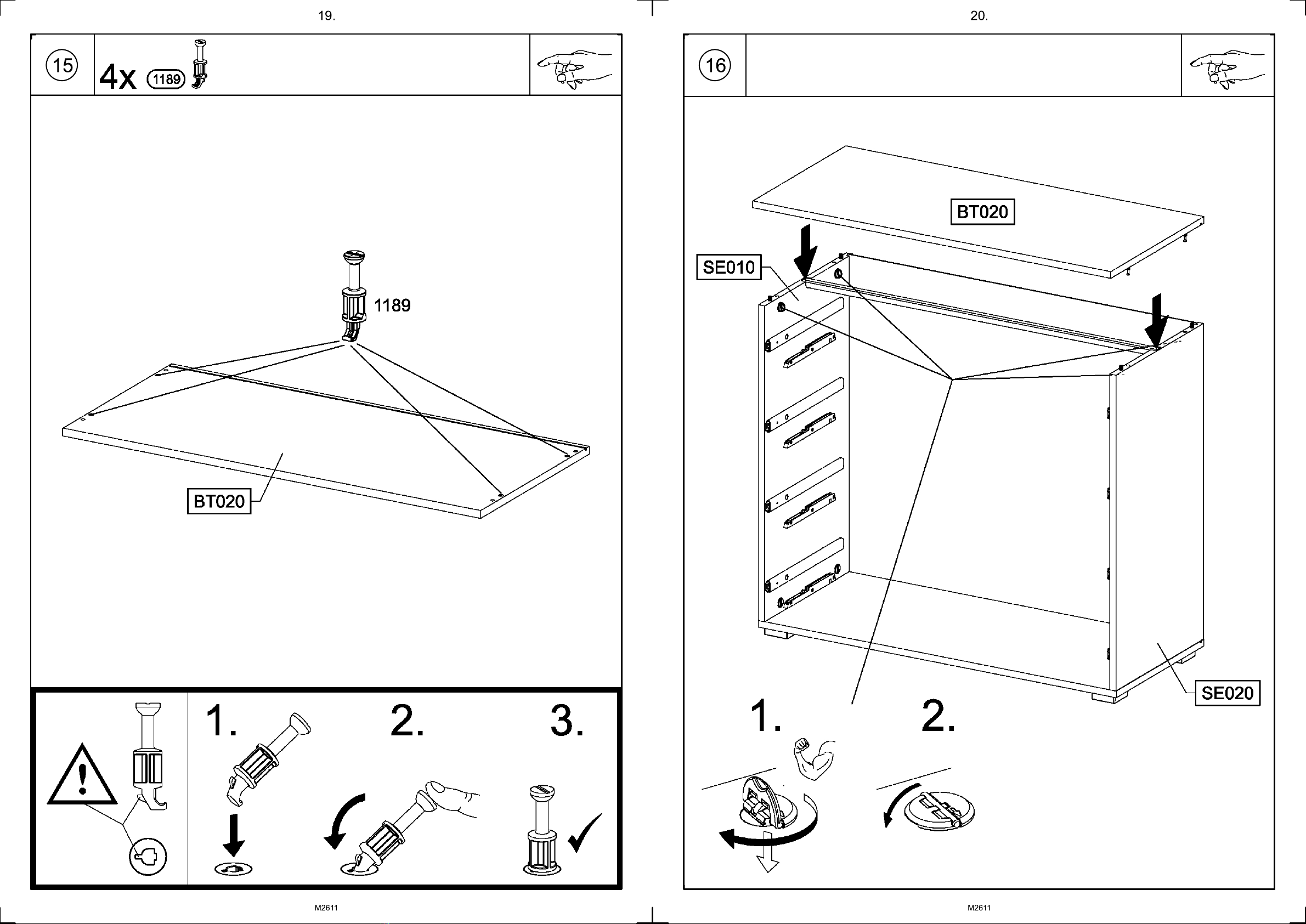 19.

15

4x 1189

1189

BT020

1.

2.

3.

M2611

20.

16

BT020

SE010

SE020

1.

2.

M2611