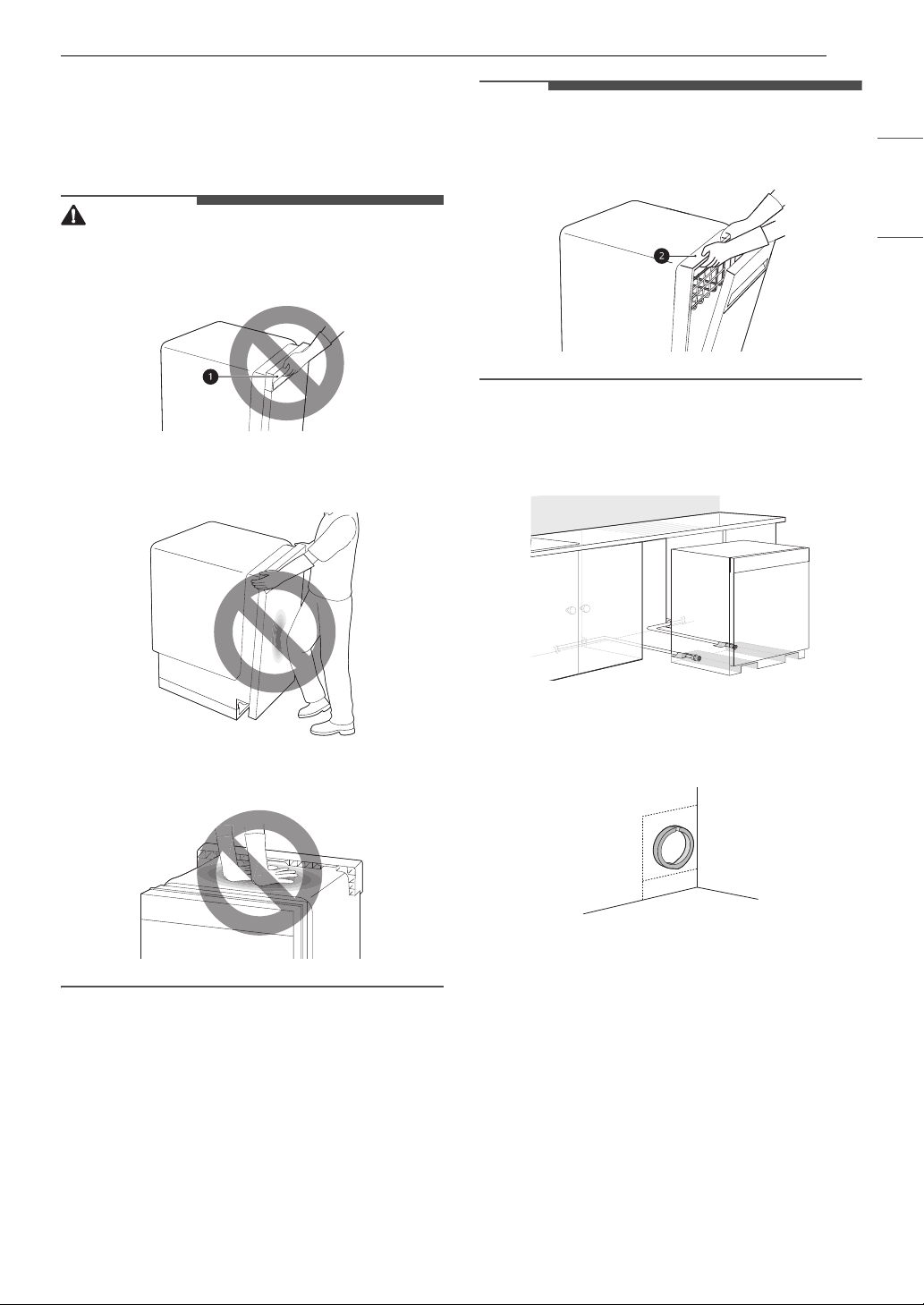 1

2