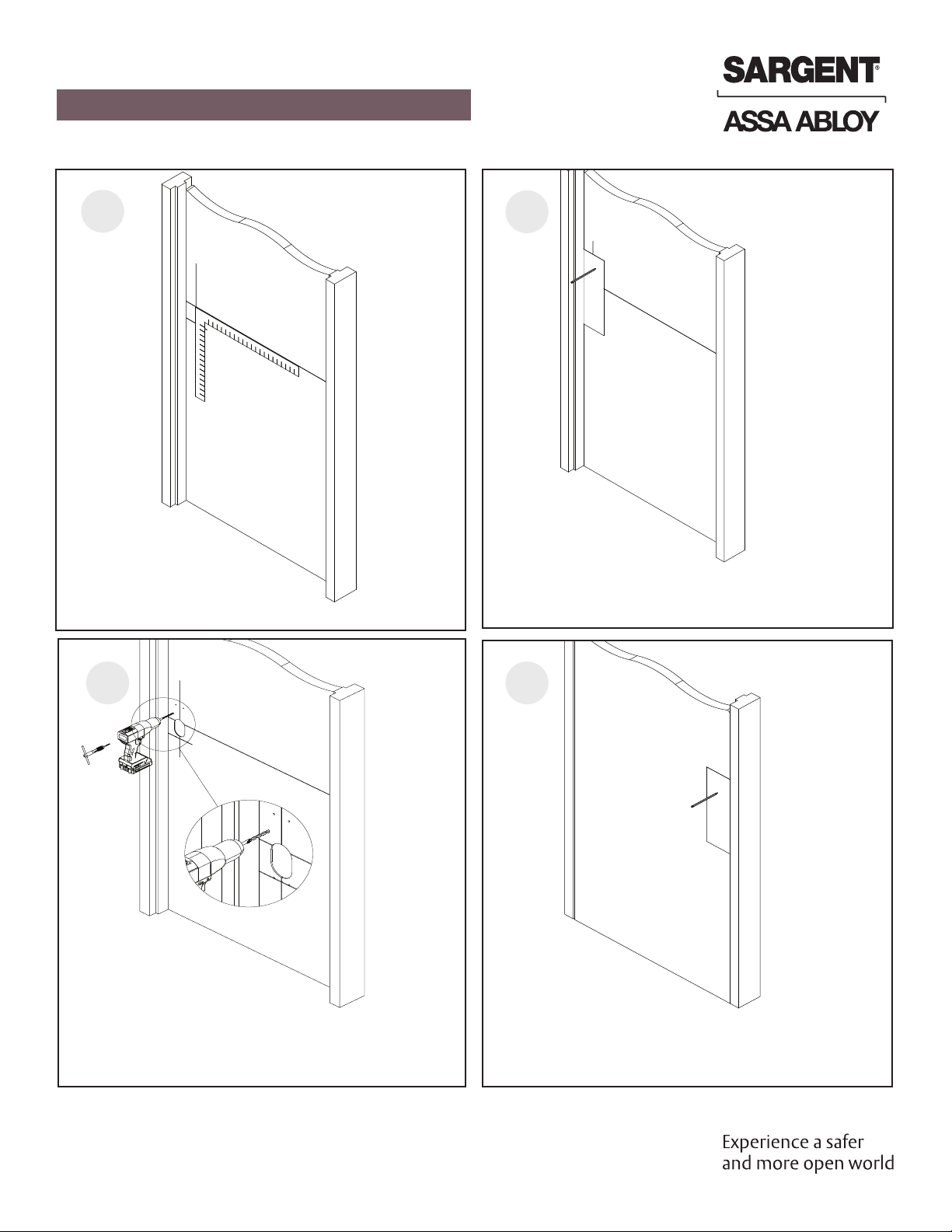 SARGENT®

ASSA ABLOY

Experience a safer and more open world