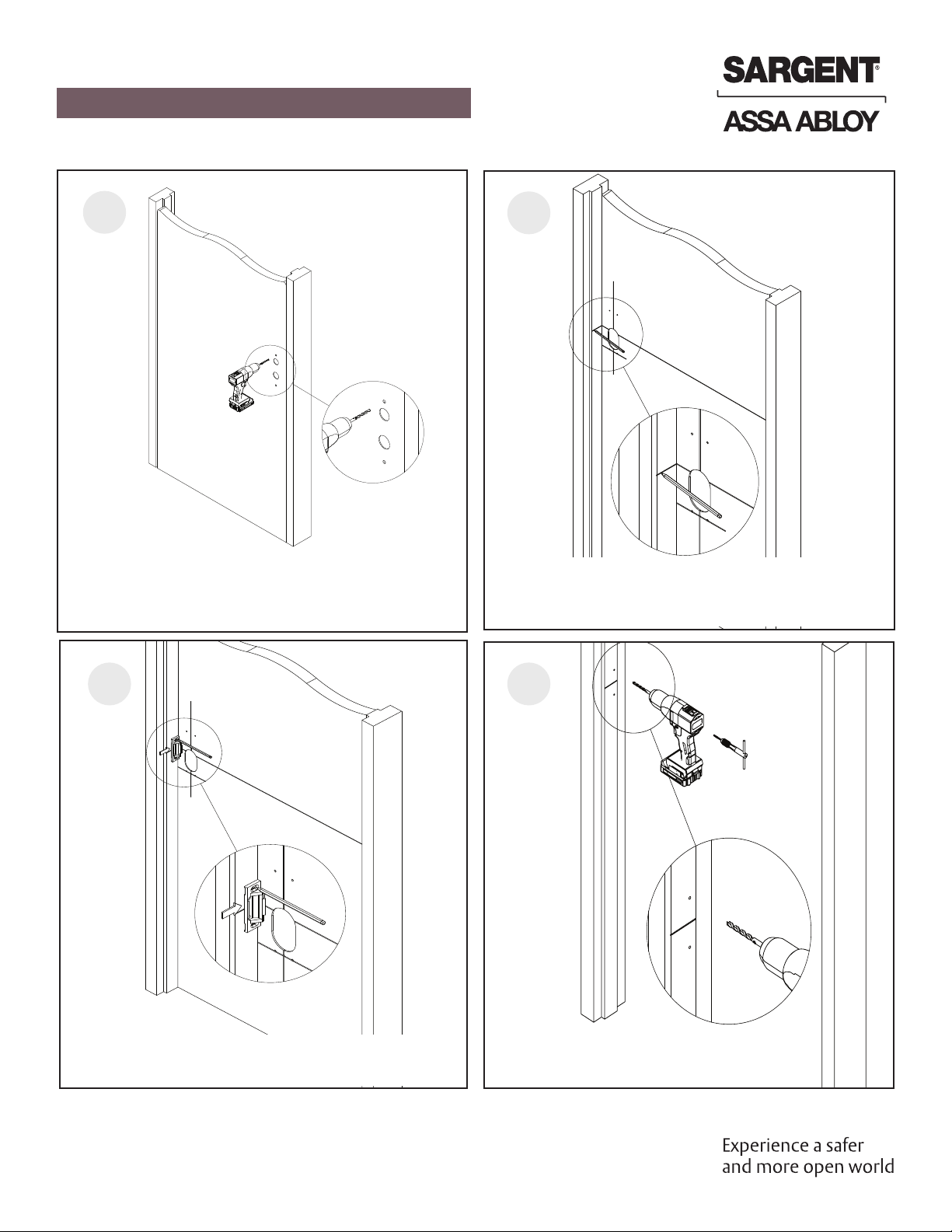 SARGENT®

ASSA ABLOY

Experience a safer and more open world