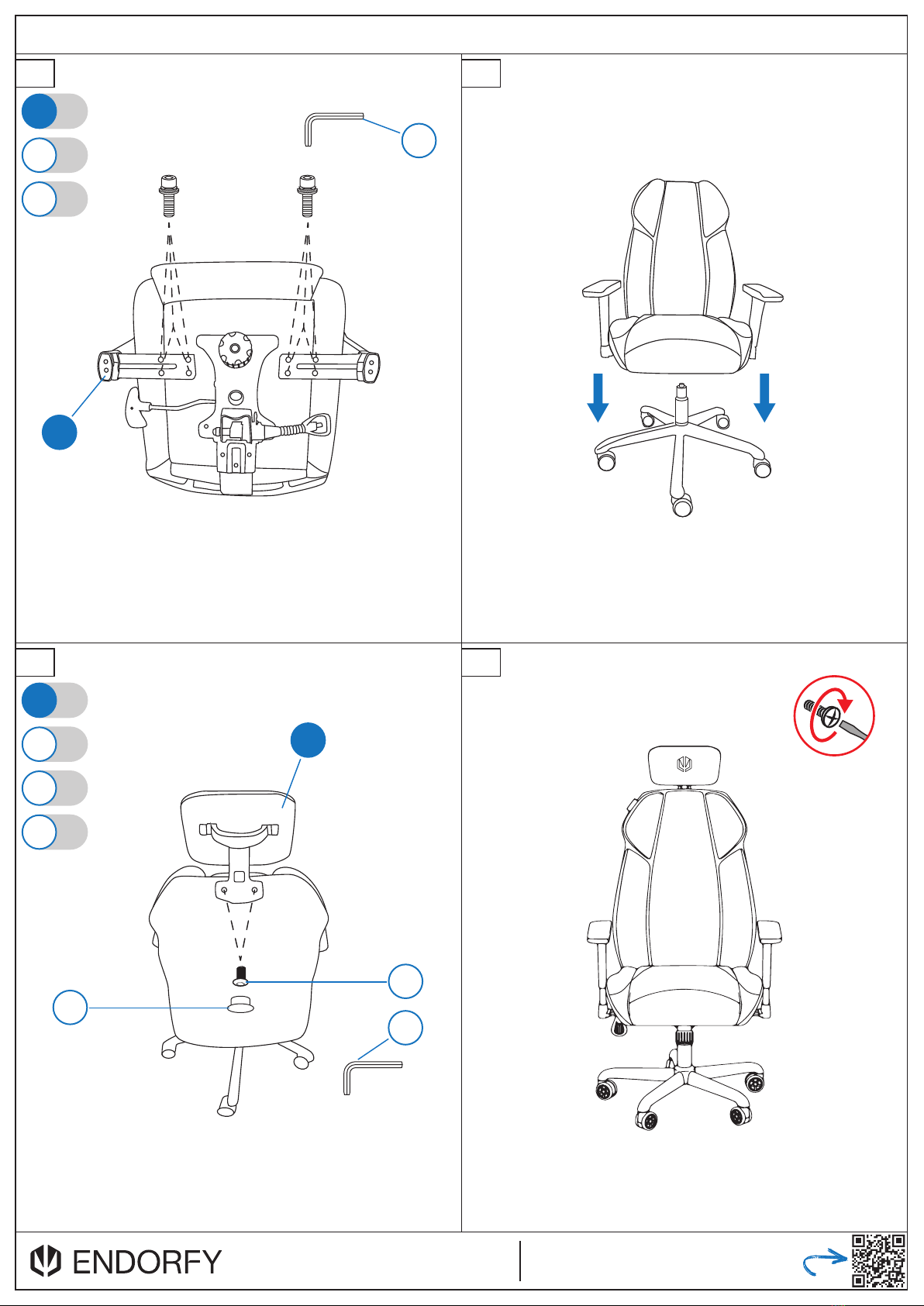 ENDORFY