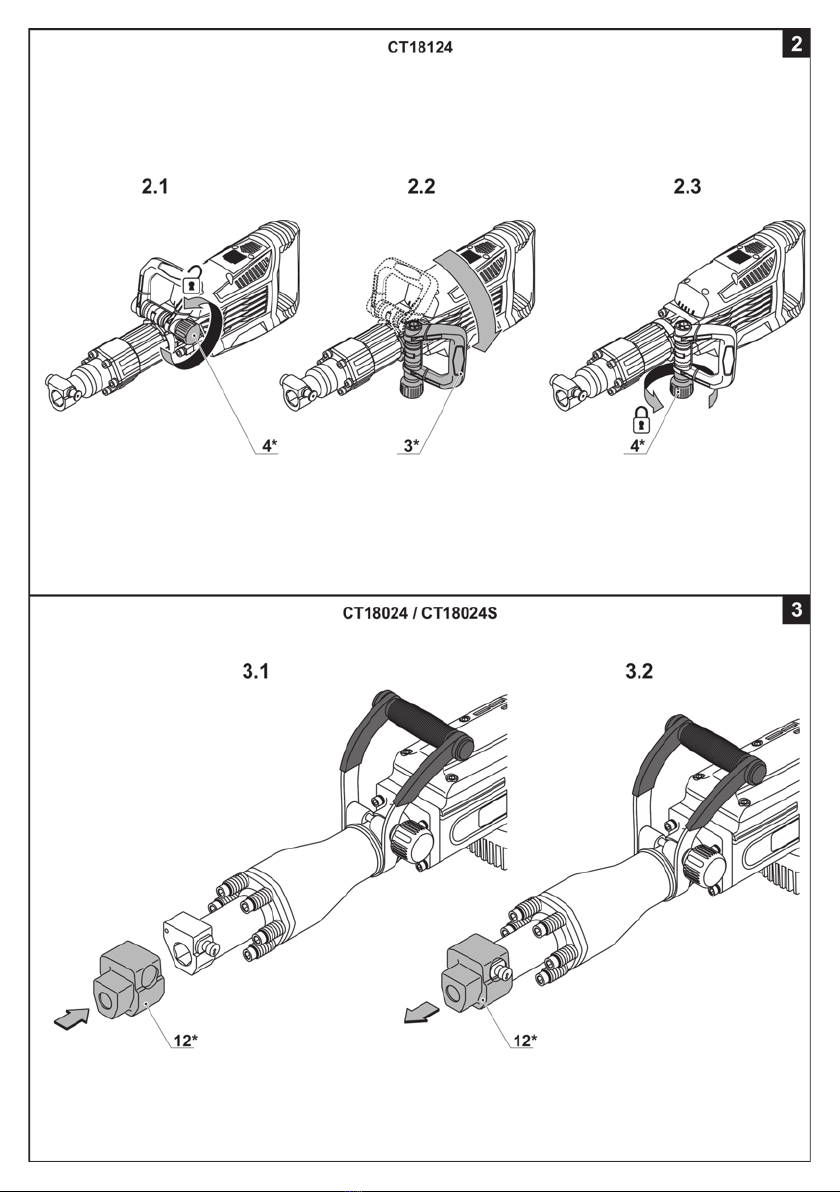 CT18124

2

2.1

2.2

2.3

4*

3*

4*

CT18024 / CT18024S

3

3.1

3.2

12*

12*