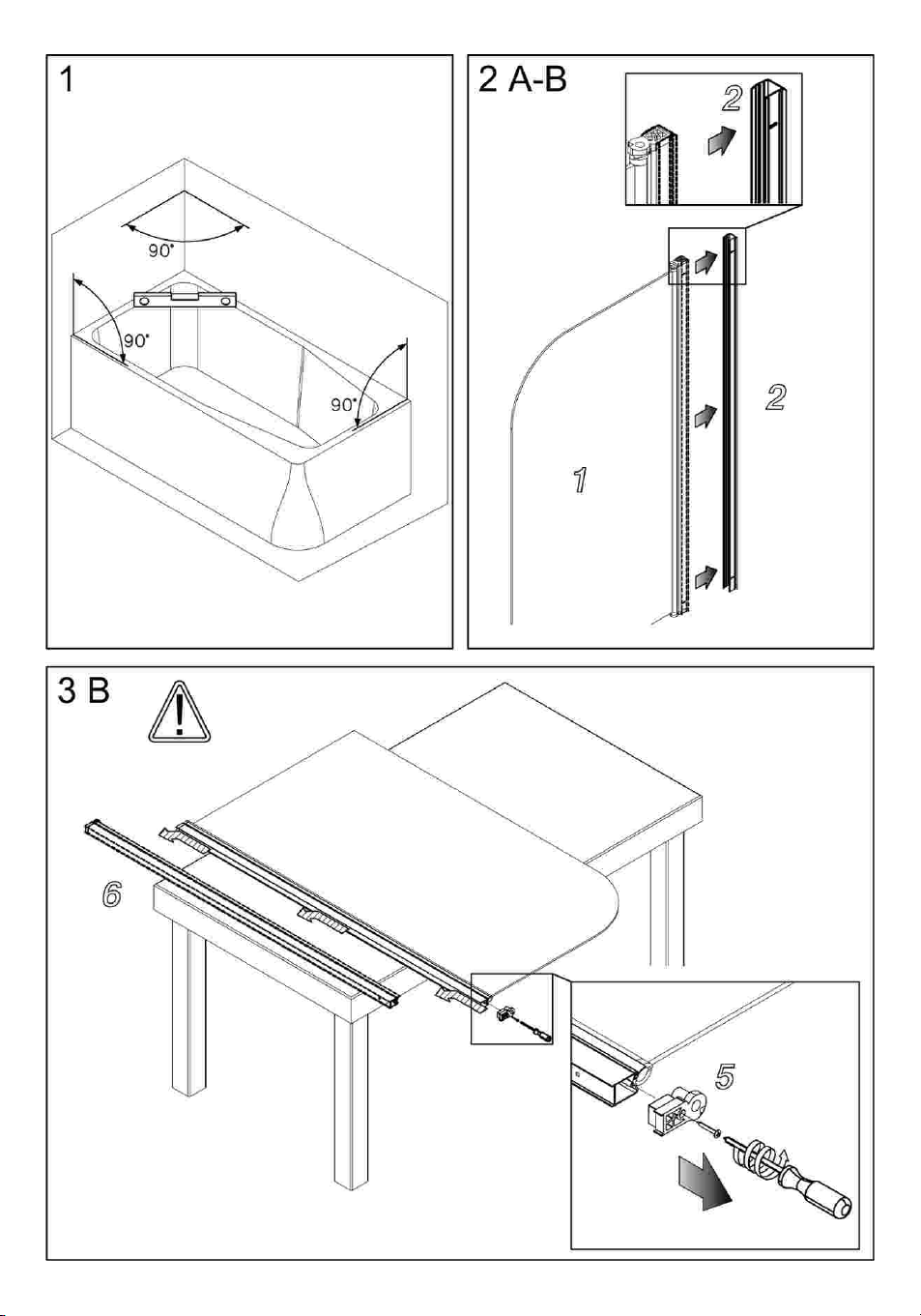 1

90°

90°

90°

2 A-B

2

2

1

3 B

6

5