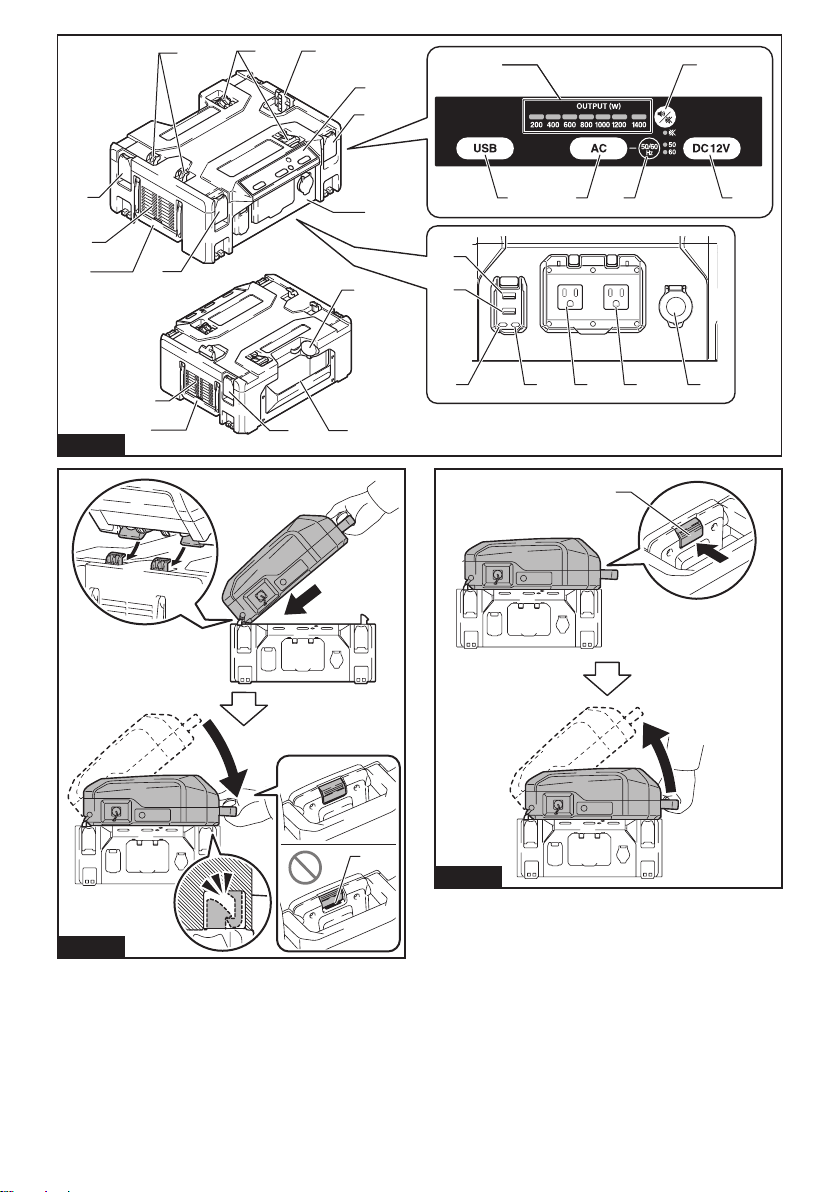 OUTPUT (W)
200 400 600 800 1000 1200 1400
USB
AC
50/60 Hz
50
60
DC 12V