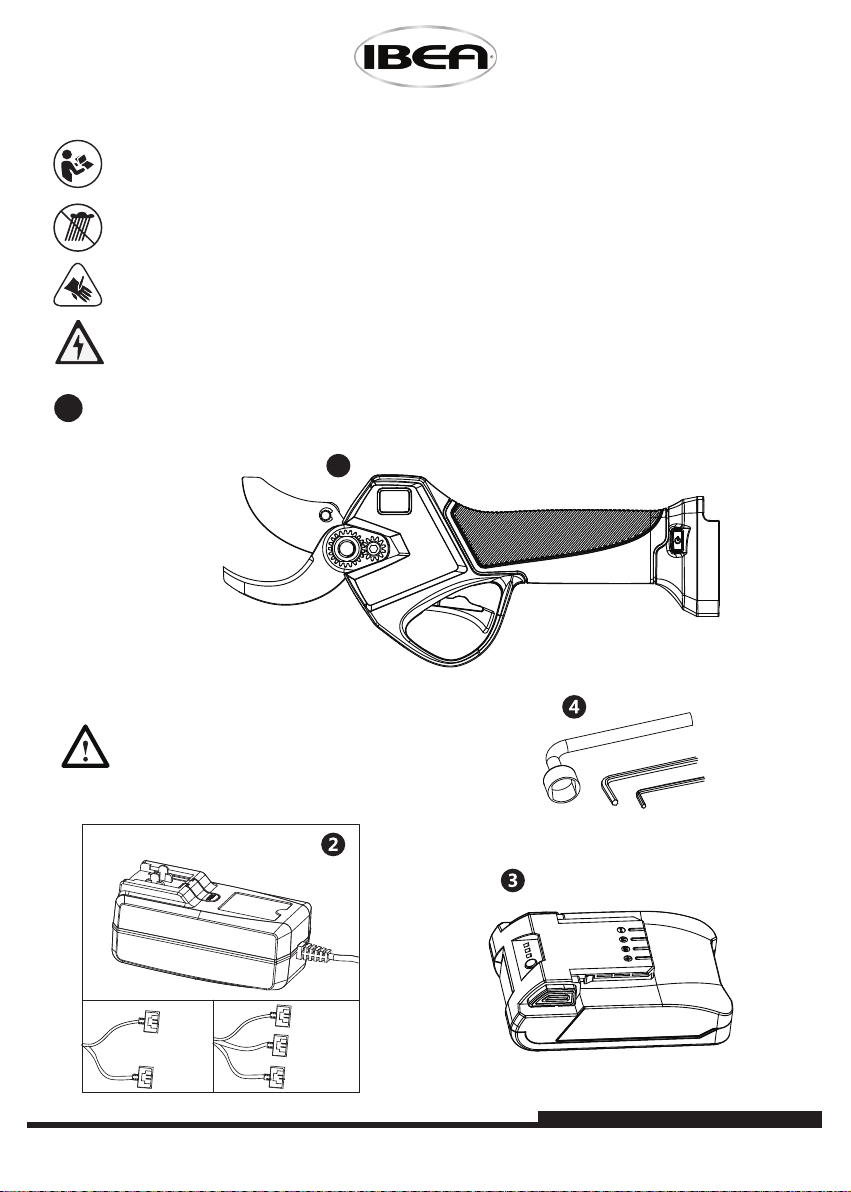 IBEA

4

2

3