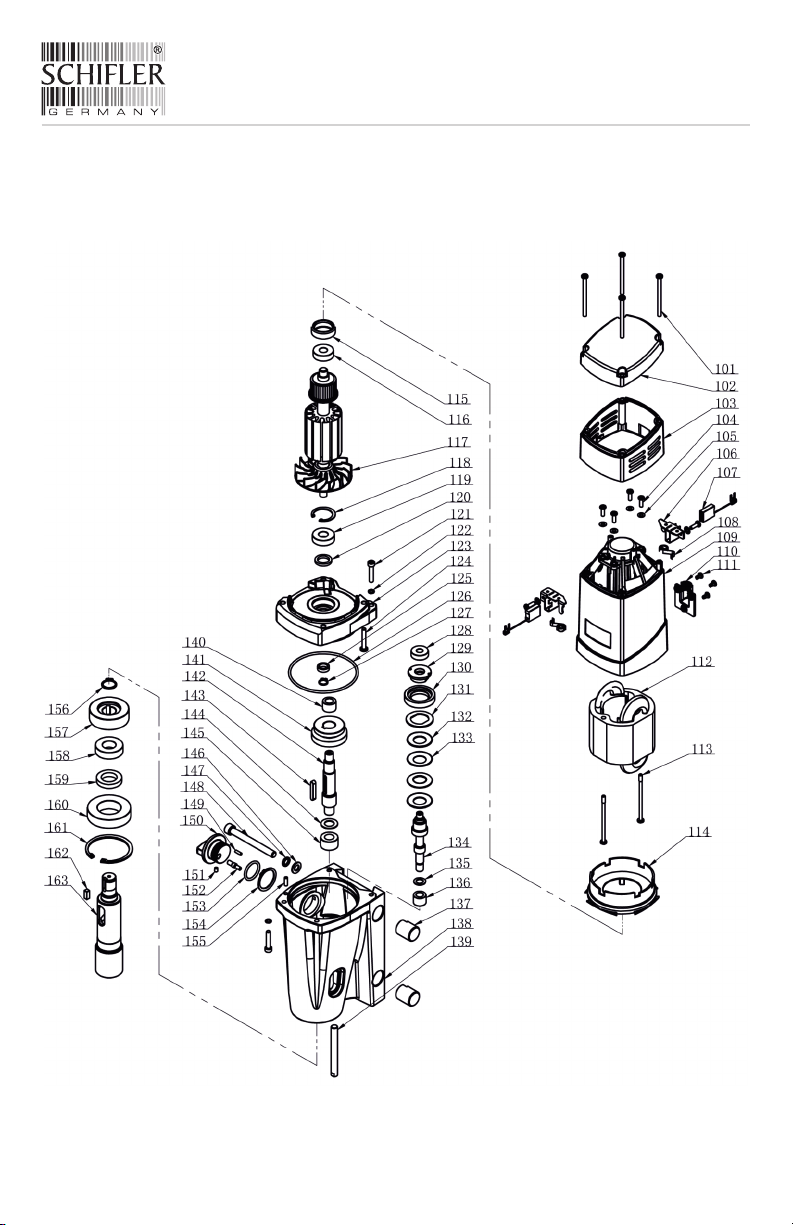 ®
SCHIFLER
GERMANY

101
102
103
104
105
106
107
108
109
110
111
112
113
114

115
116
117
118
119
120
121
122
123
124
125
126
127
128
129
130
131
132
133
134
135
136
137
138
139

140
141
142
143
144
145
146
147
148
149
150
151
152
153
154
155

156
157
158
159
160
161
162
163