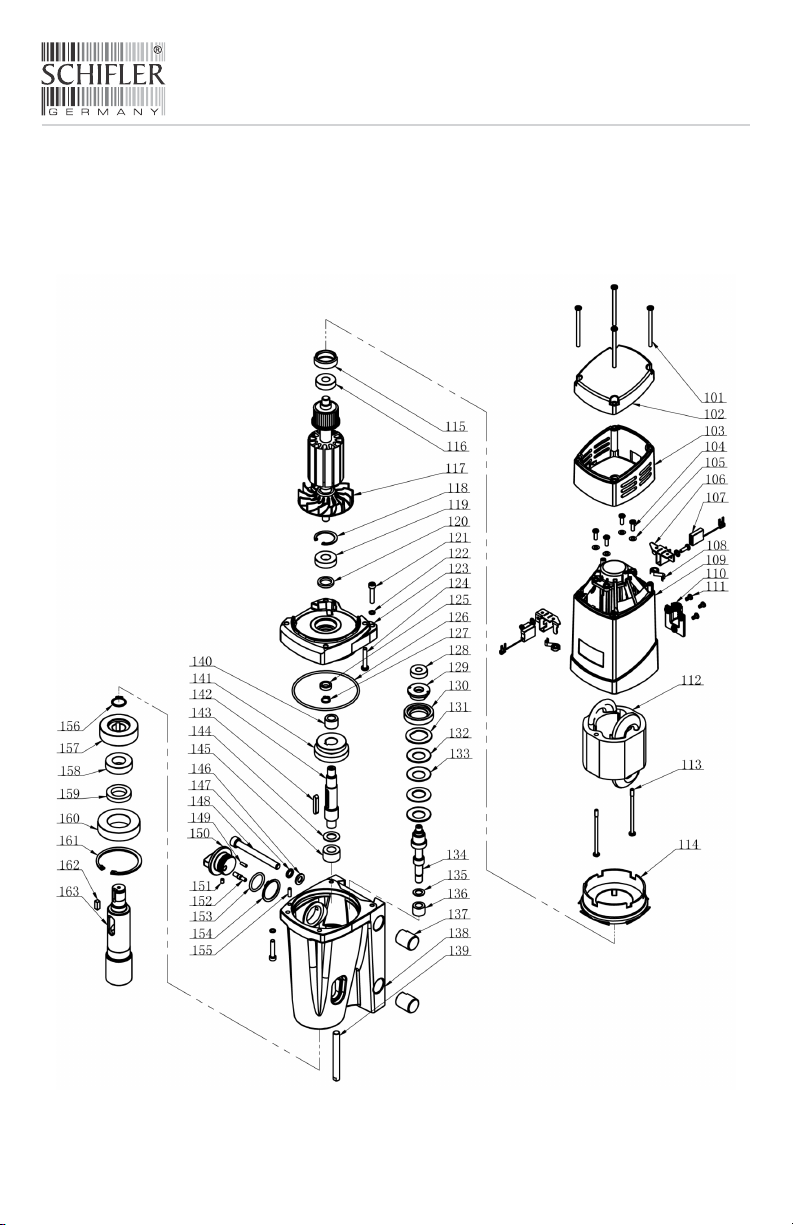 SCHIFLER®
GERMANY

101
102
103
104
105
106
107
108
109
110
111
112
113
114
115
116
117
118
119
120
121
122
123
124
125
126
127
128
129
130
131
132
133
134
135
136
137
138
139
140
141
142
143
144
145
146
147
148
149
150
151
152
153
154
155
156
157
158
159
160
161
162
163