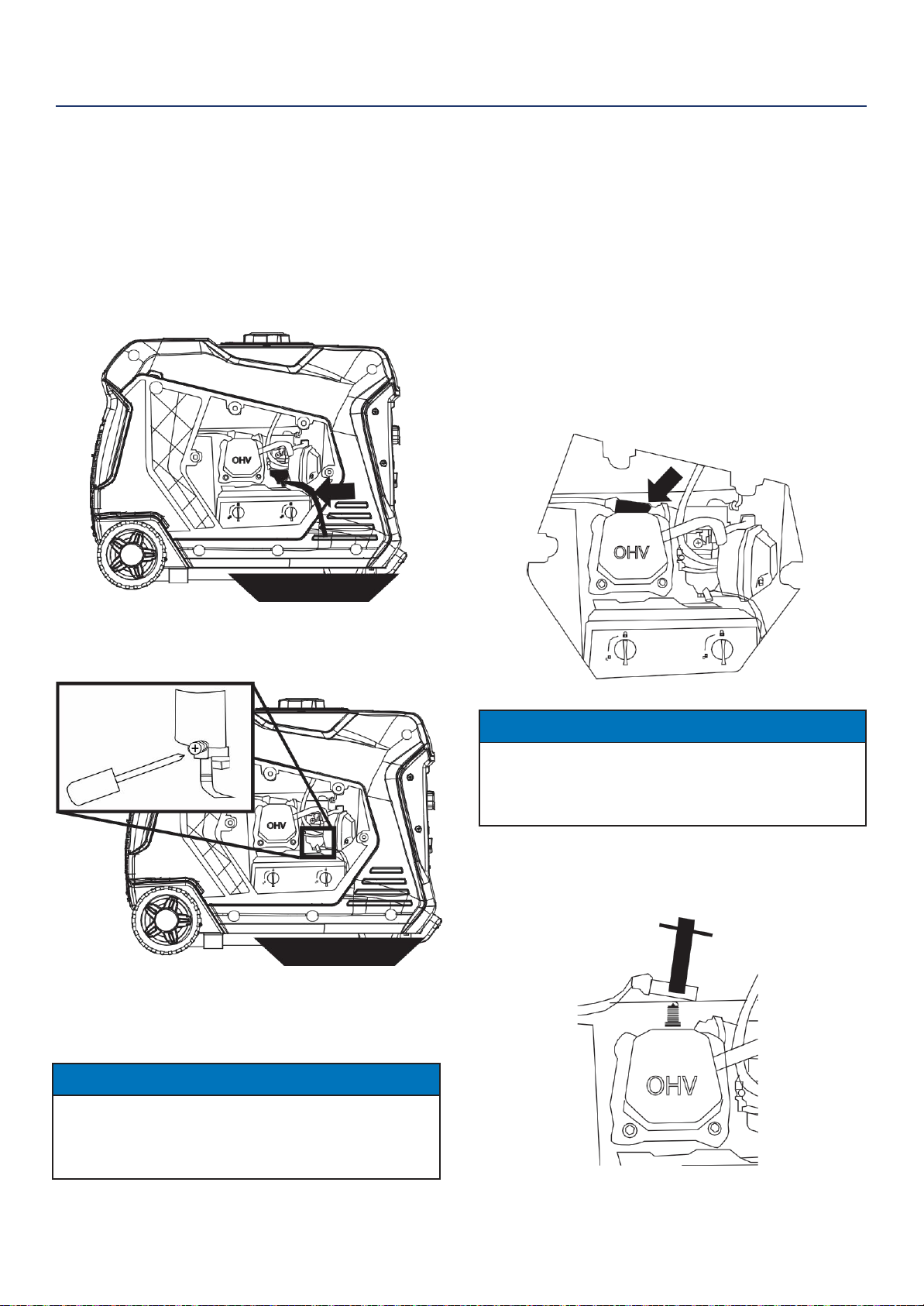 OHV

OHV

OHV

OHV