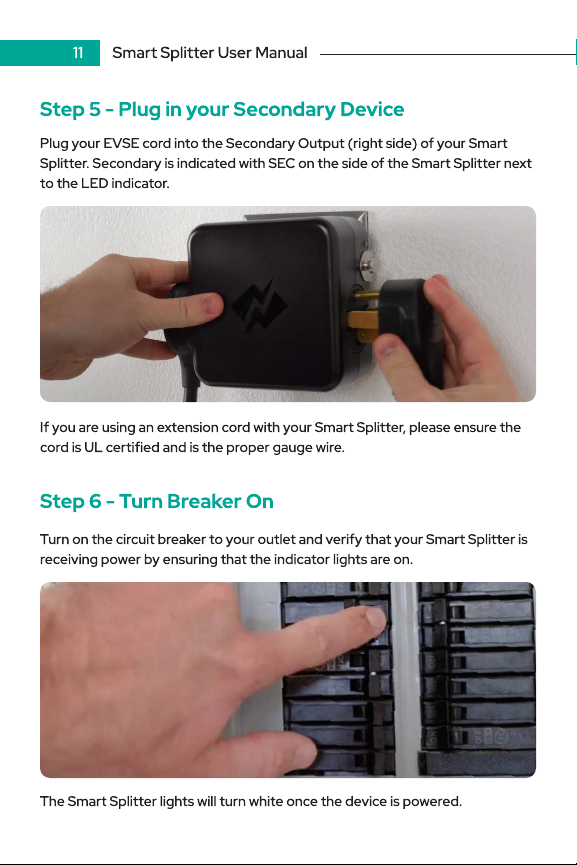 11 Smart Splitter User Manual

Step 5 - Plug in your Secondary Device

Plug your EVSE cord into the Secondary Output (right side) of your Smart Splitter. Secondary is indicated with SEC on the side of the Smart Splitter next to the LED indicator.

If you are using an extension cord with your Smart Splitter, please ensure the cord is UL certified and is the proper gauge wire.

Step 6 - Turn Breaker On

Turn on the circuit breaker to your outlet and verify that your Smart Splitter is receiving power by ensuring that the indicator lights are on.

The Smart Splitter lights will turn white once the device is powered.