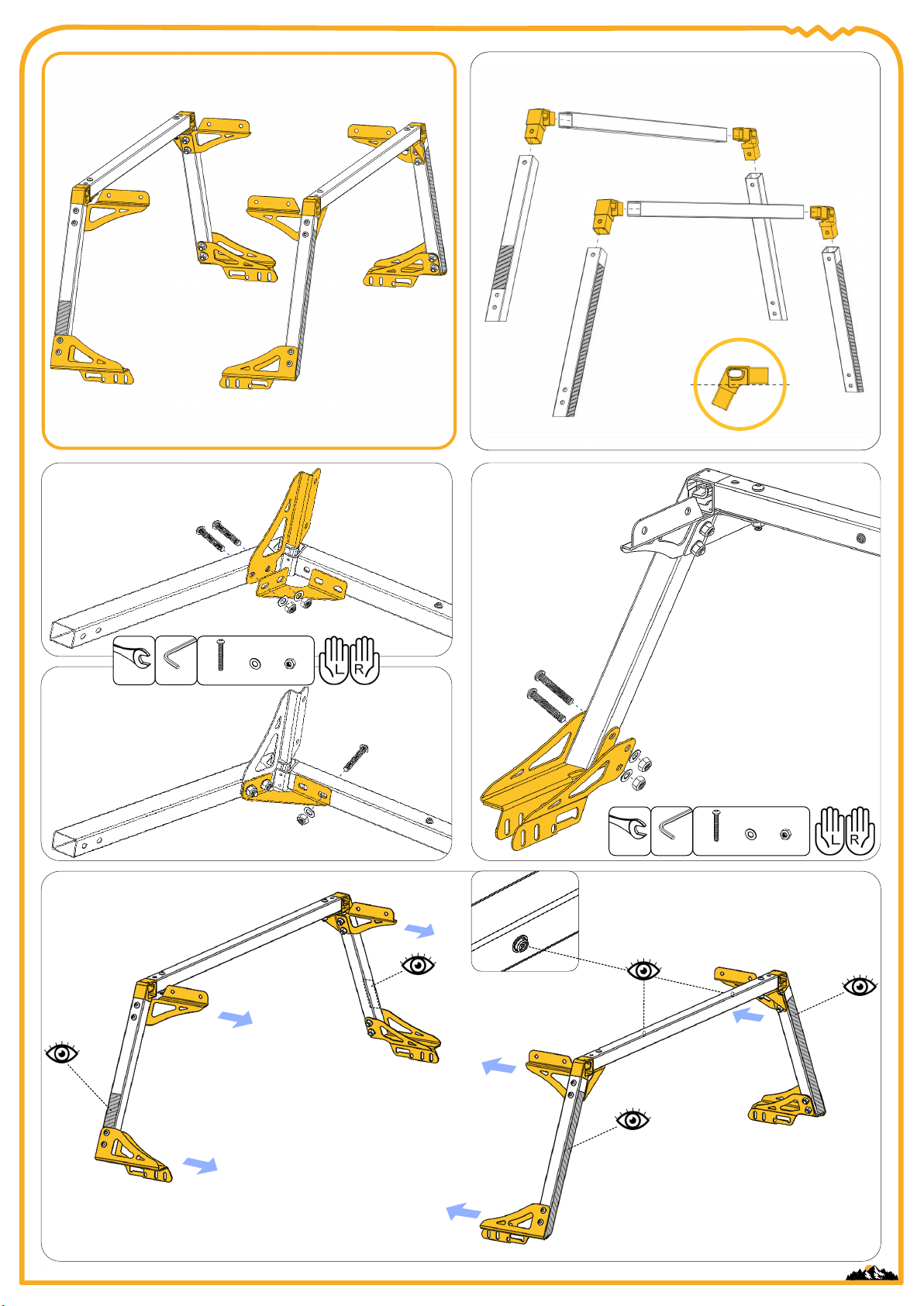 L R

L R