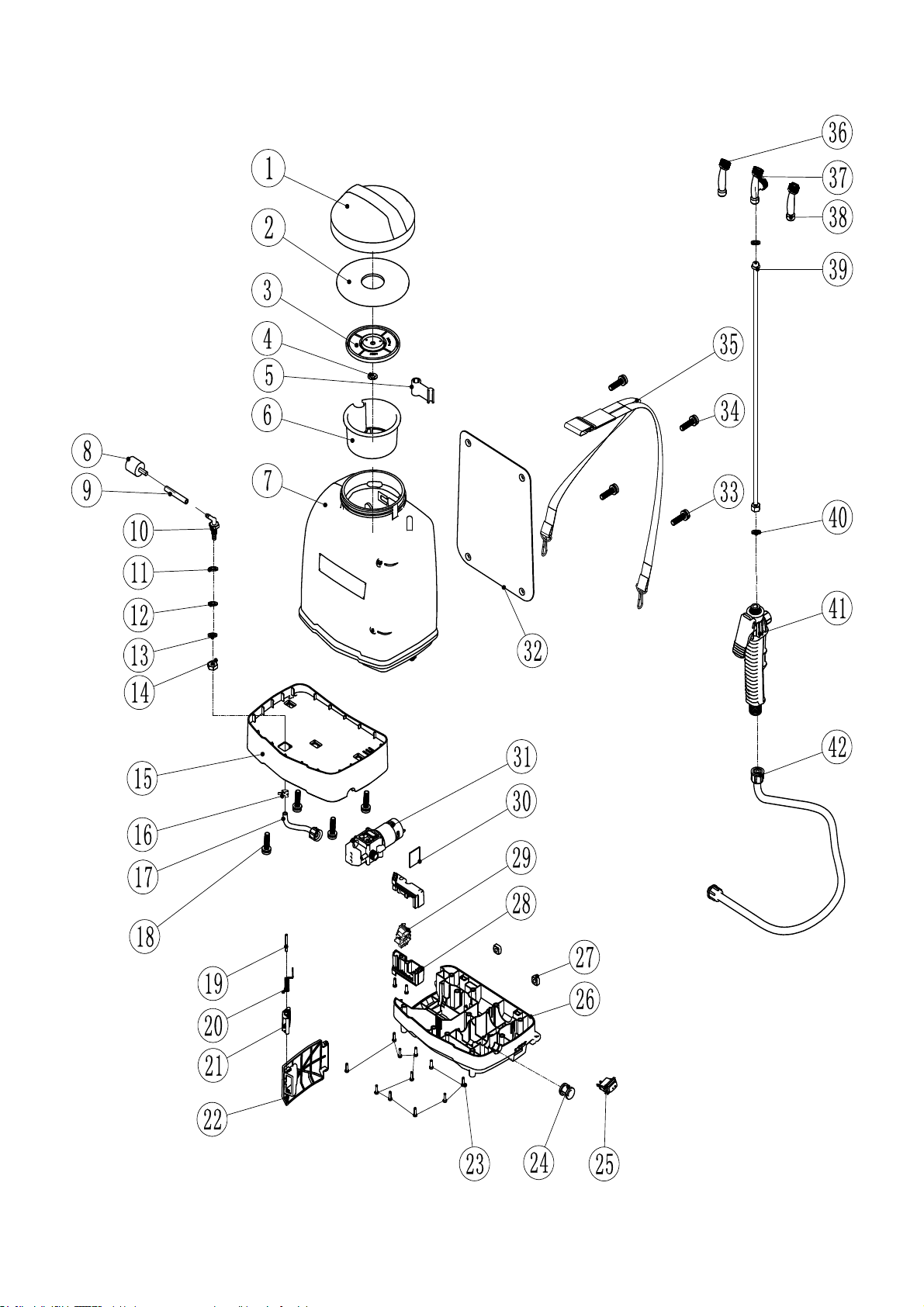 1
2
3
4
5
6
7
8
9
10
11
12
13
14
15
16
17
18
19
20
21
22
23
24
25
26
27
28
29
30
31
32
33
34
35
36
37
38
39
40
41
42