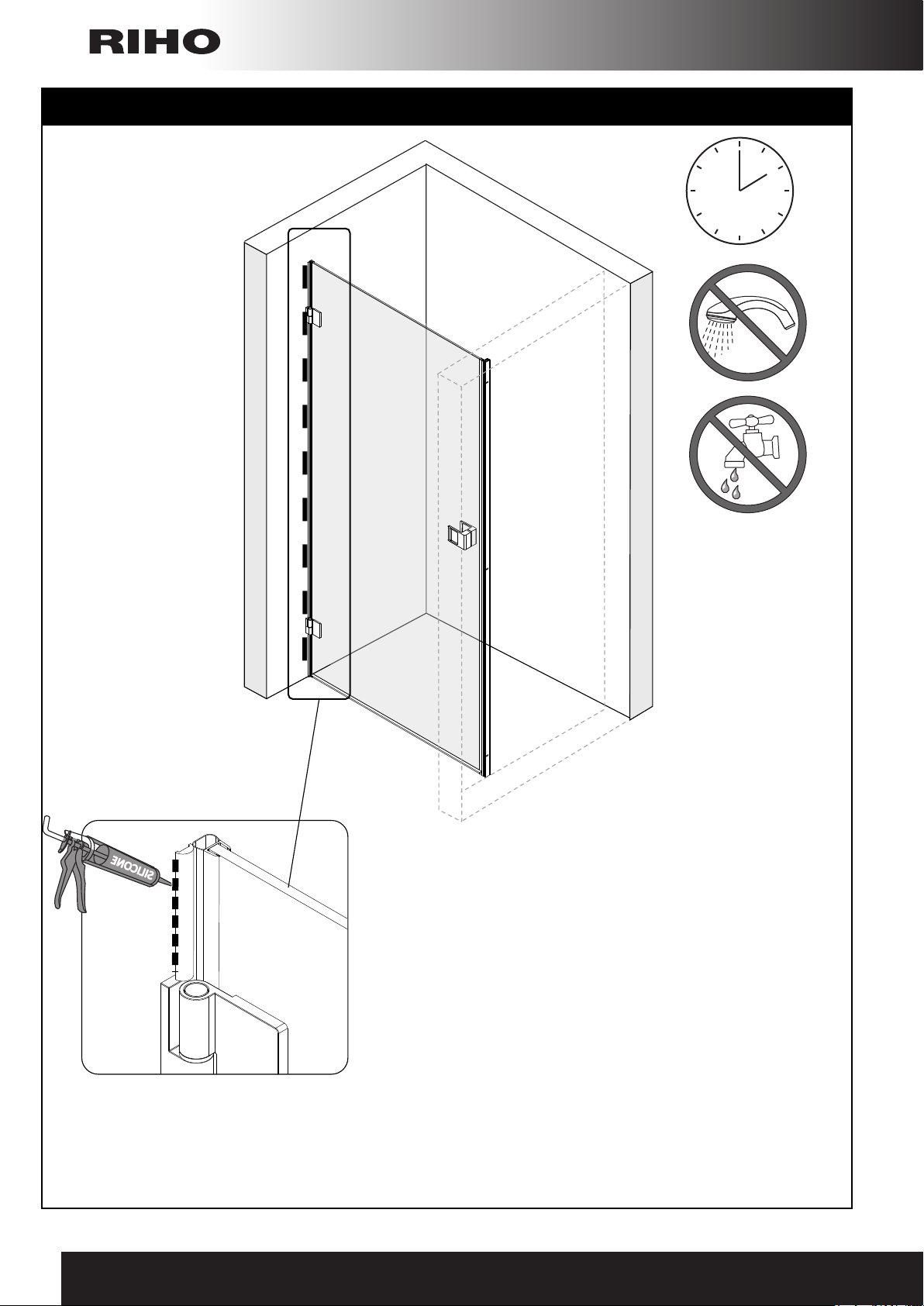 RIHO

SILICONE