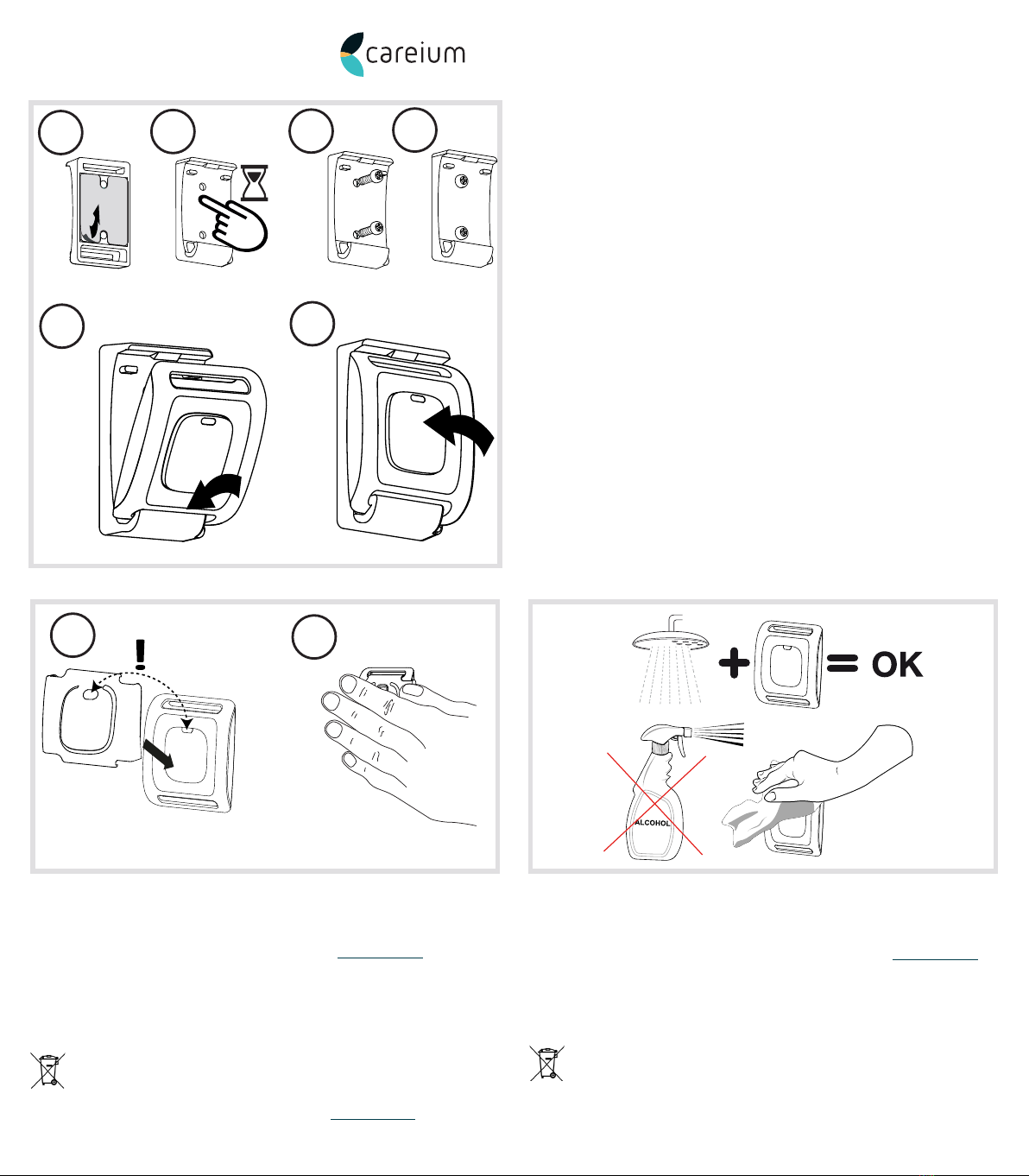 careium

OK

ALCOHOL