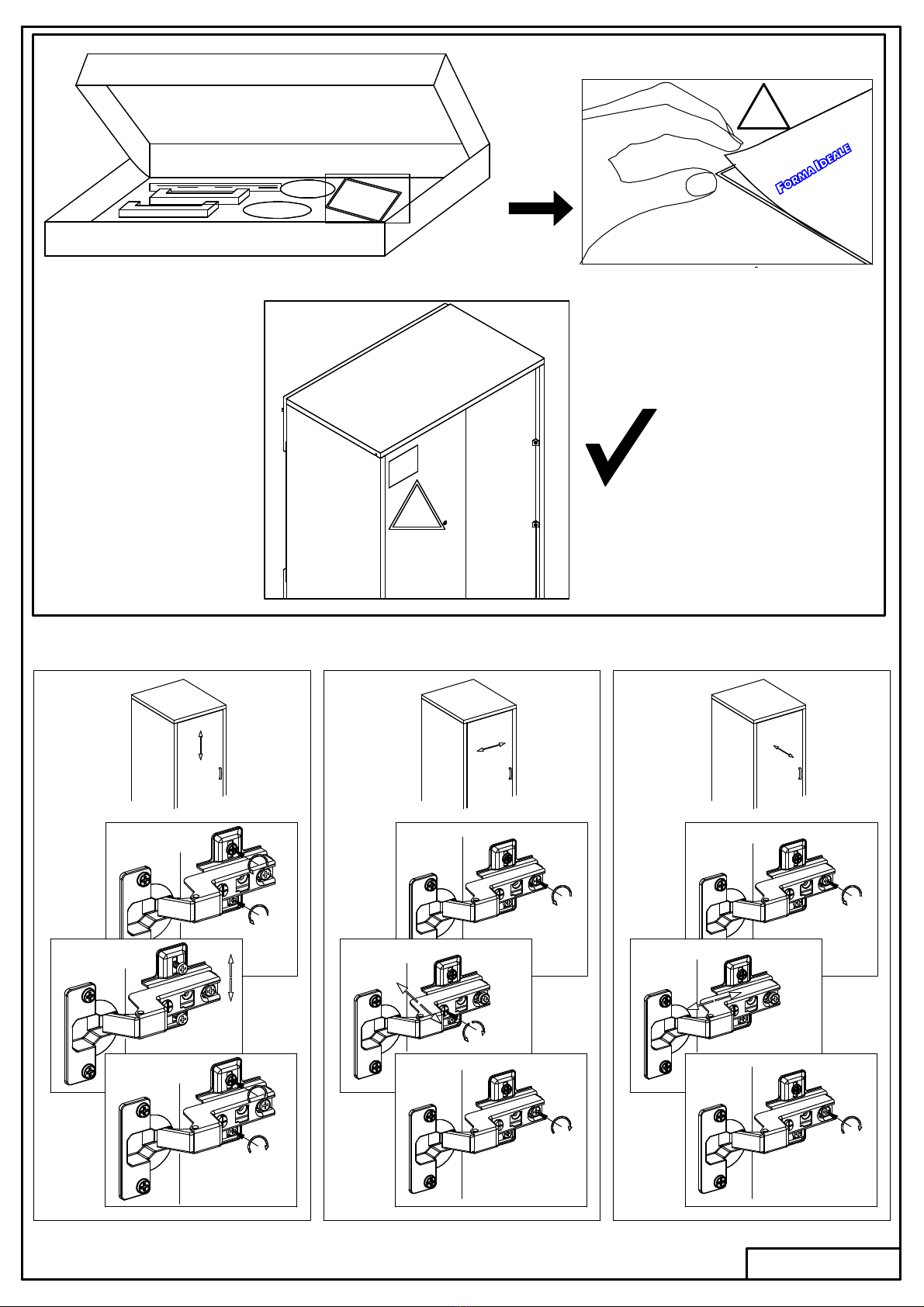 FORMA IDEALE