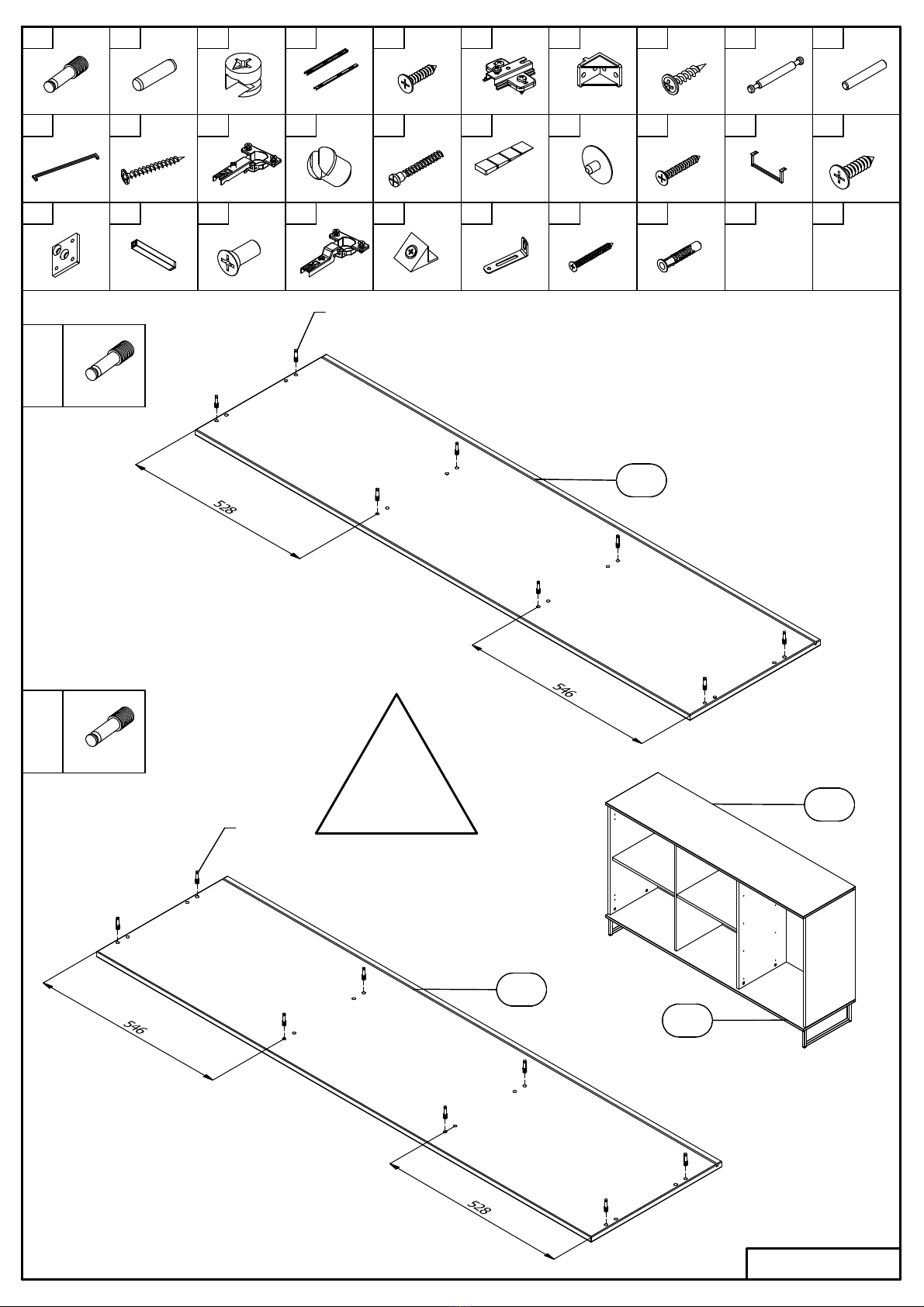 528

546

546

528