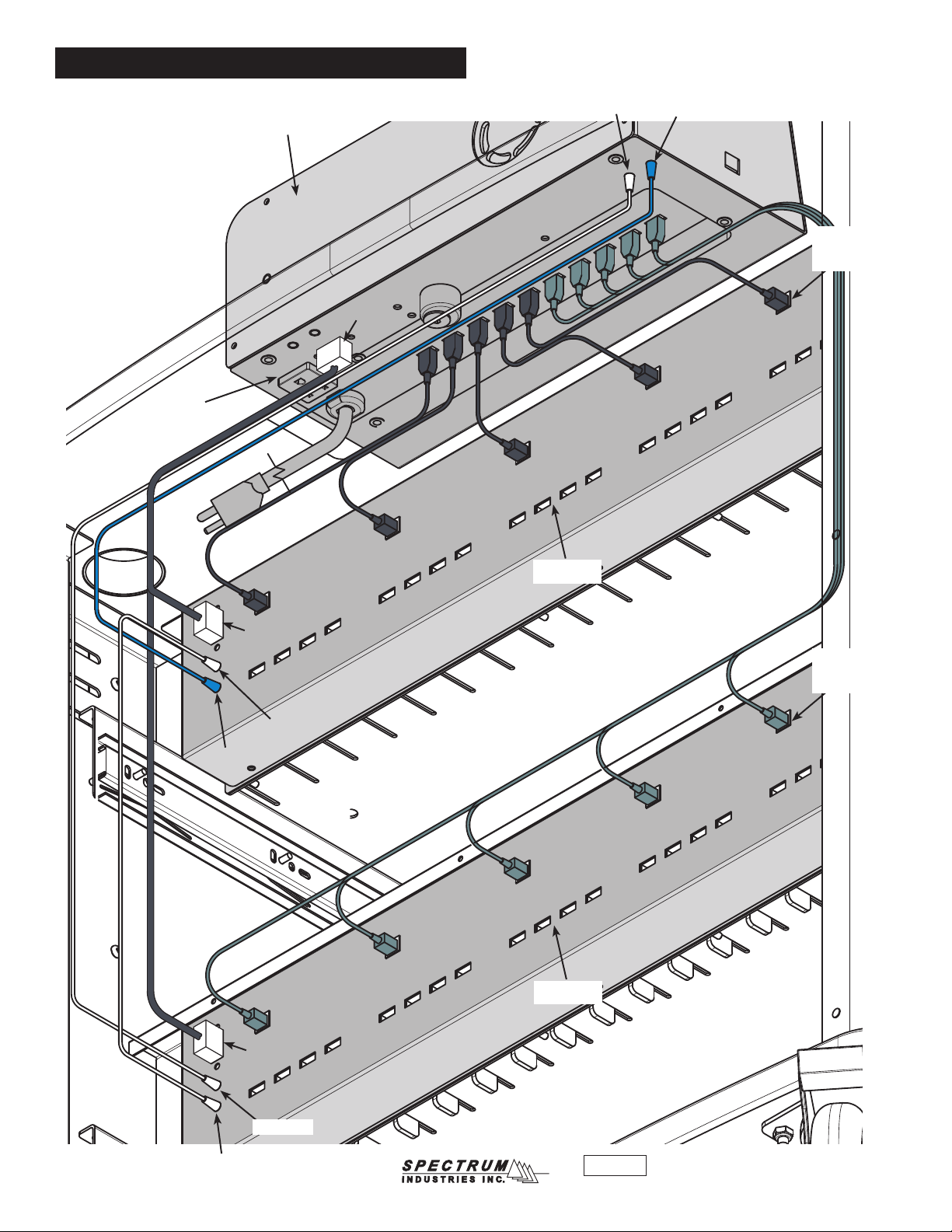 SPECTRUM
INDUSTRIES INC.