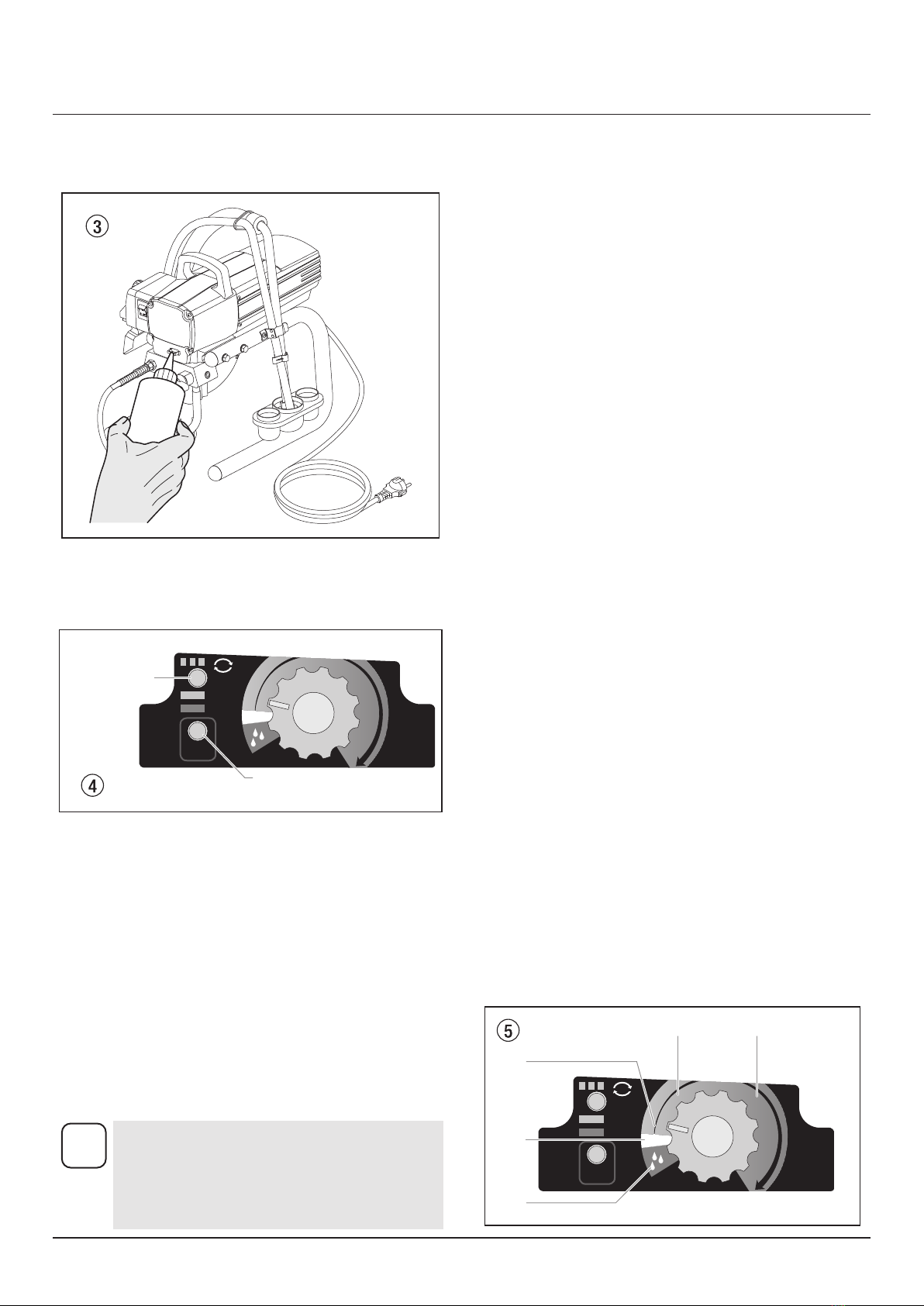 ③

④

⑤