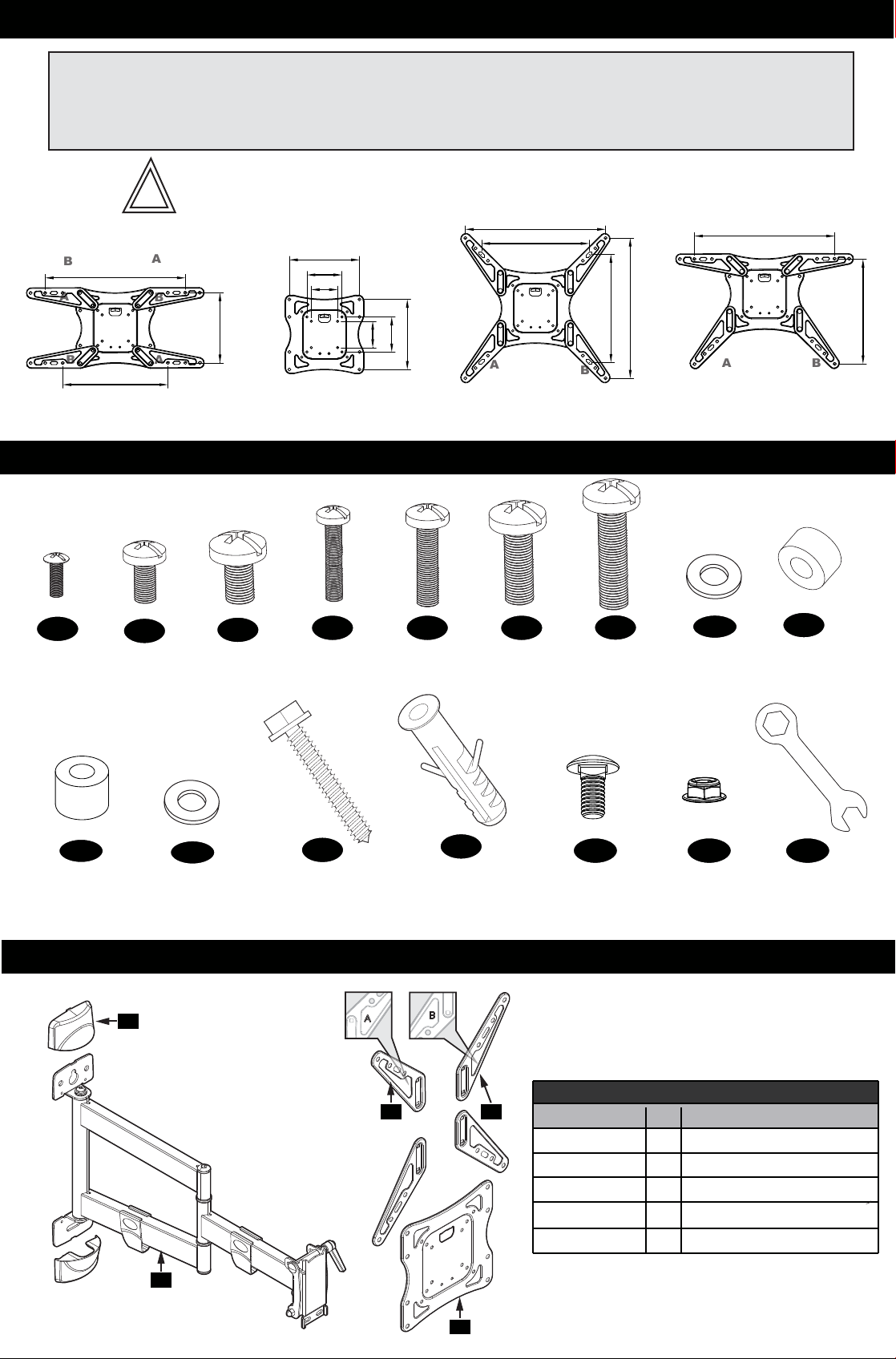 B A

A B

B A

A B

A B

A

B