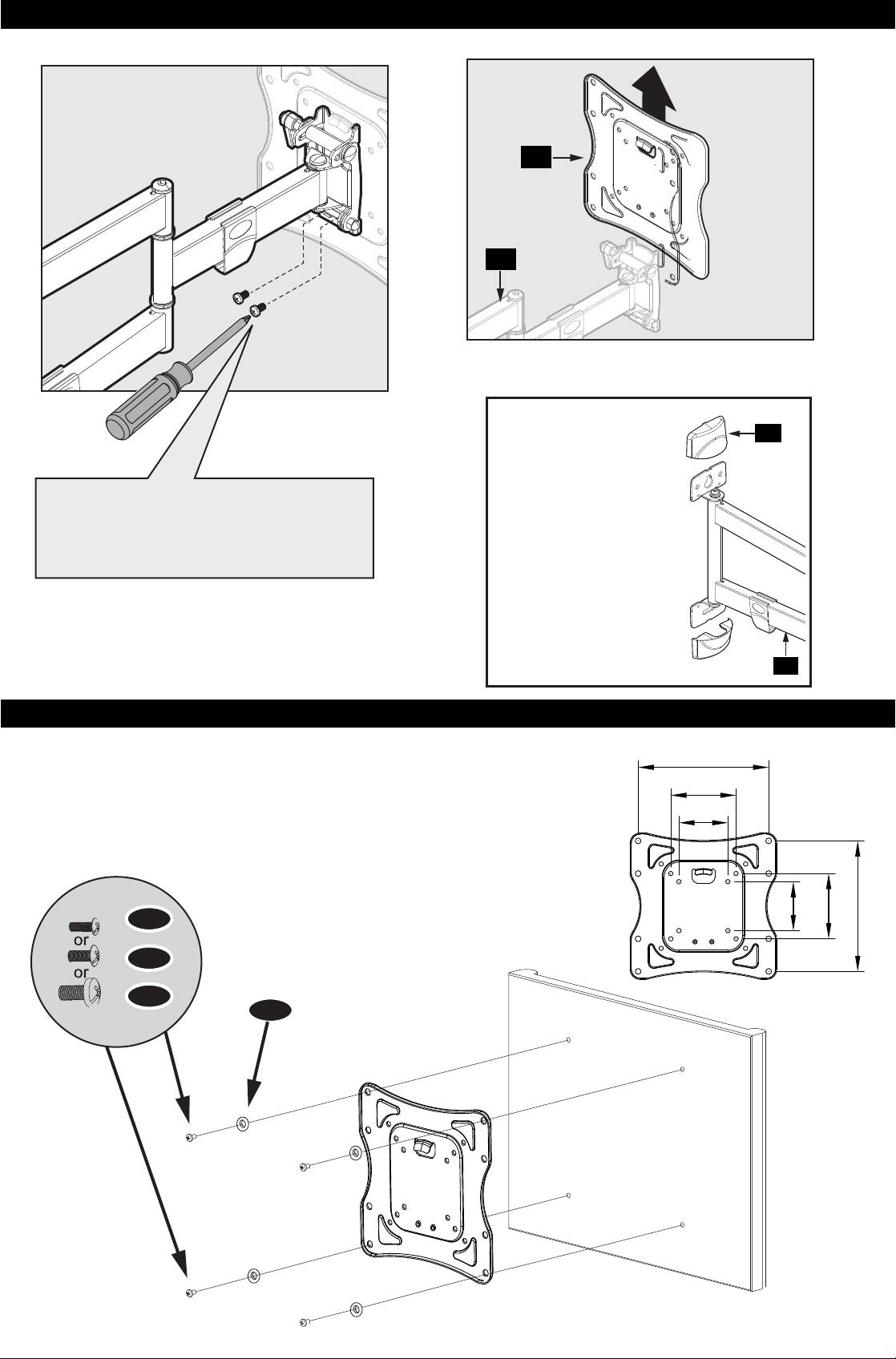 or
or