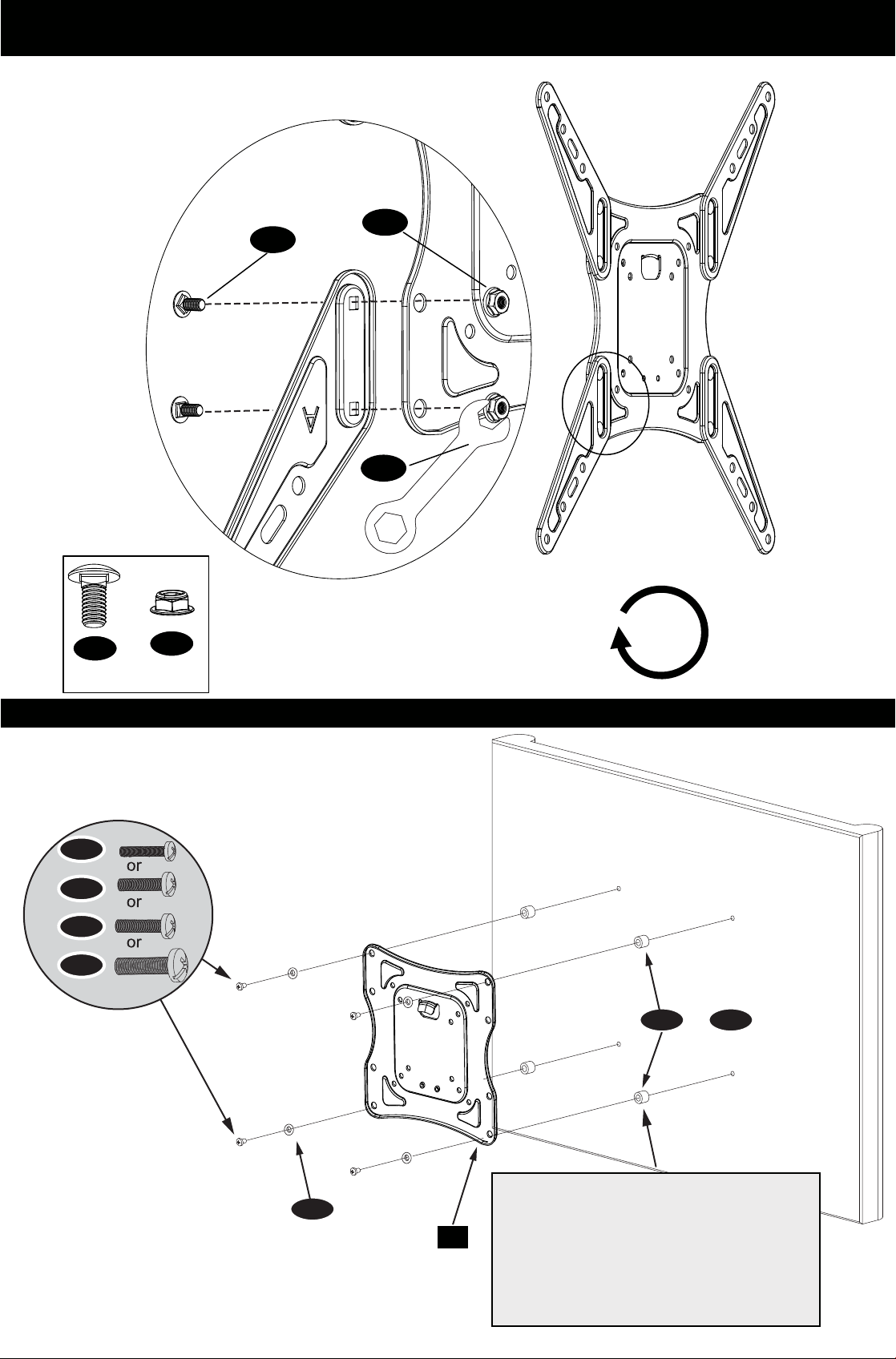 A

or

or

or