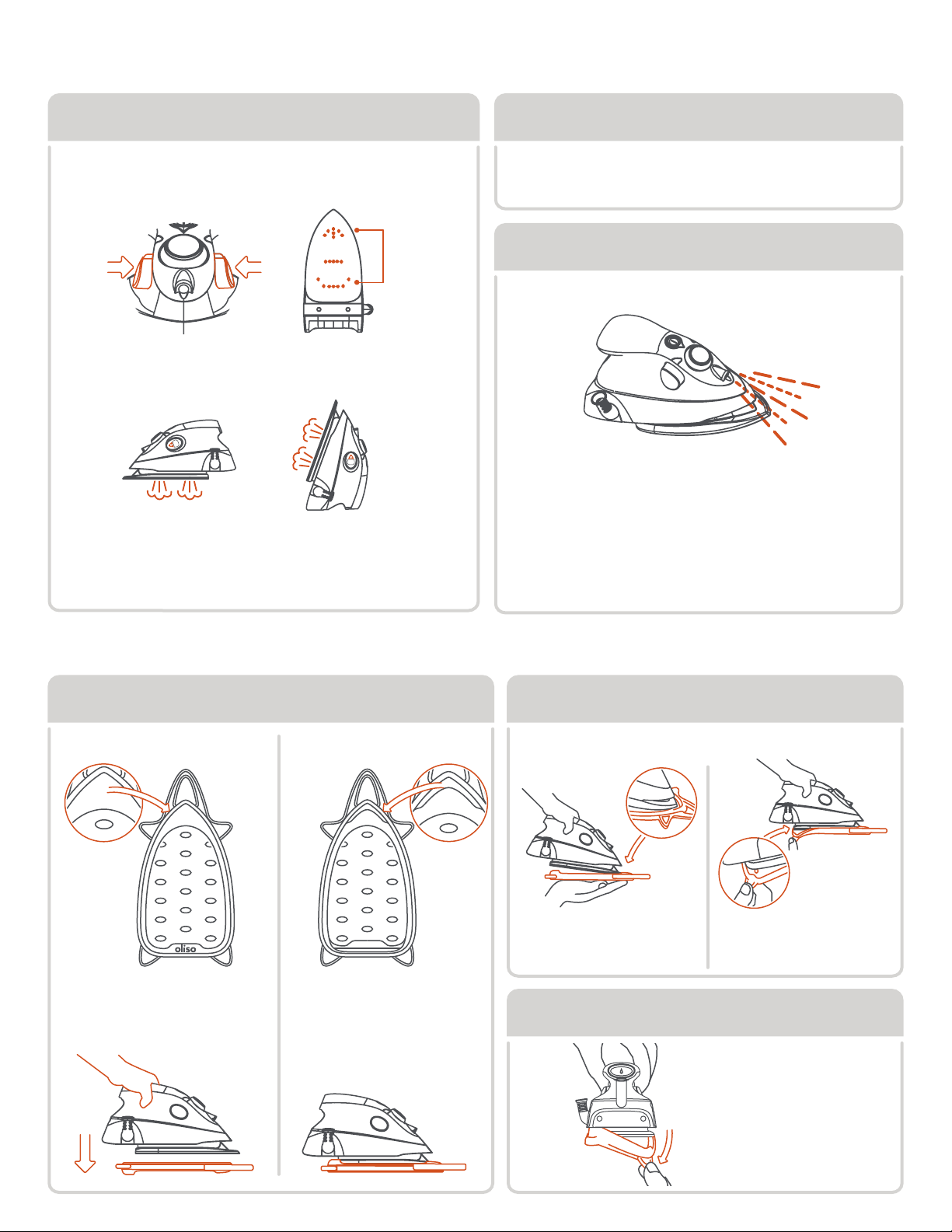 oliso