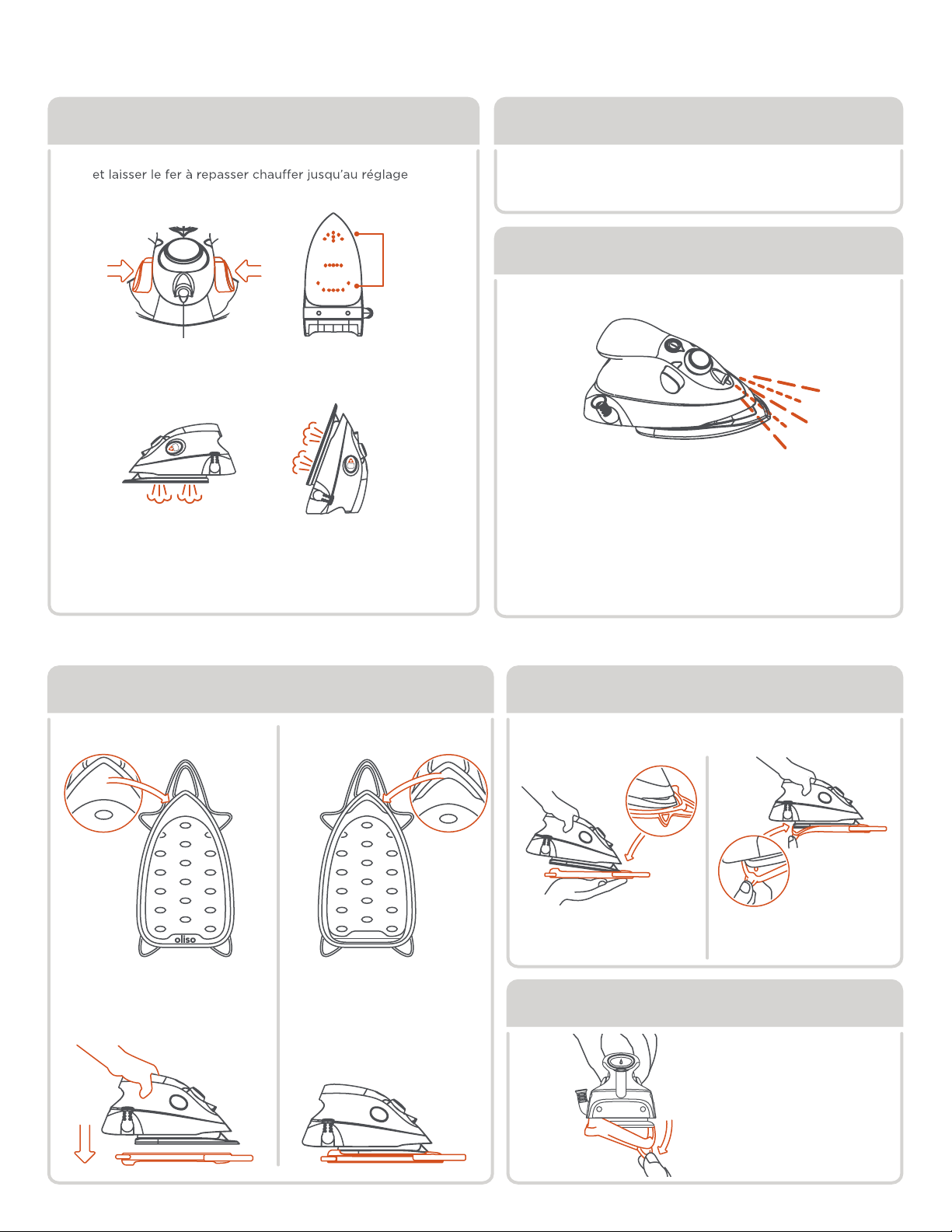 et laisser le fer à repasser chauffer jusqu'au réglage

oliso