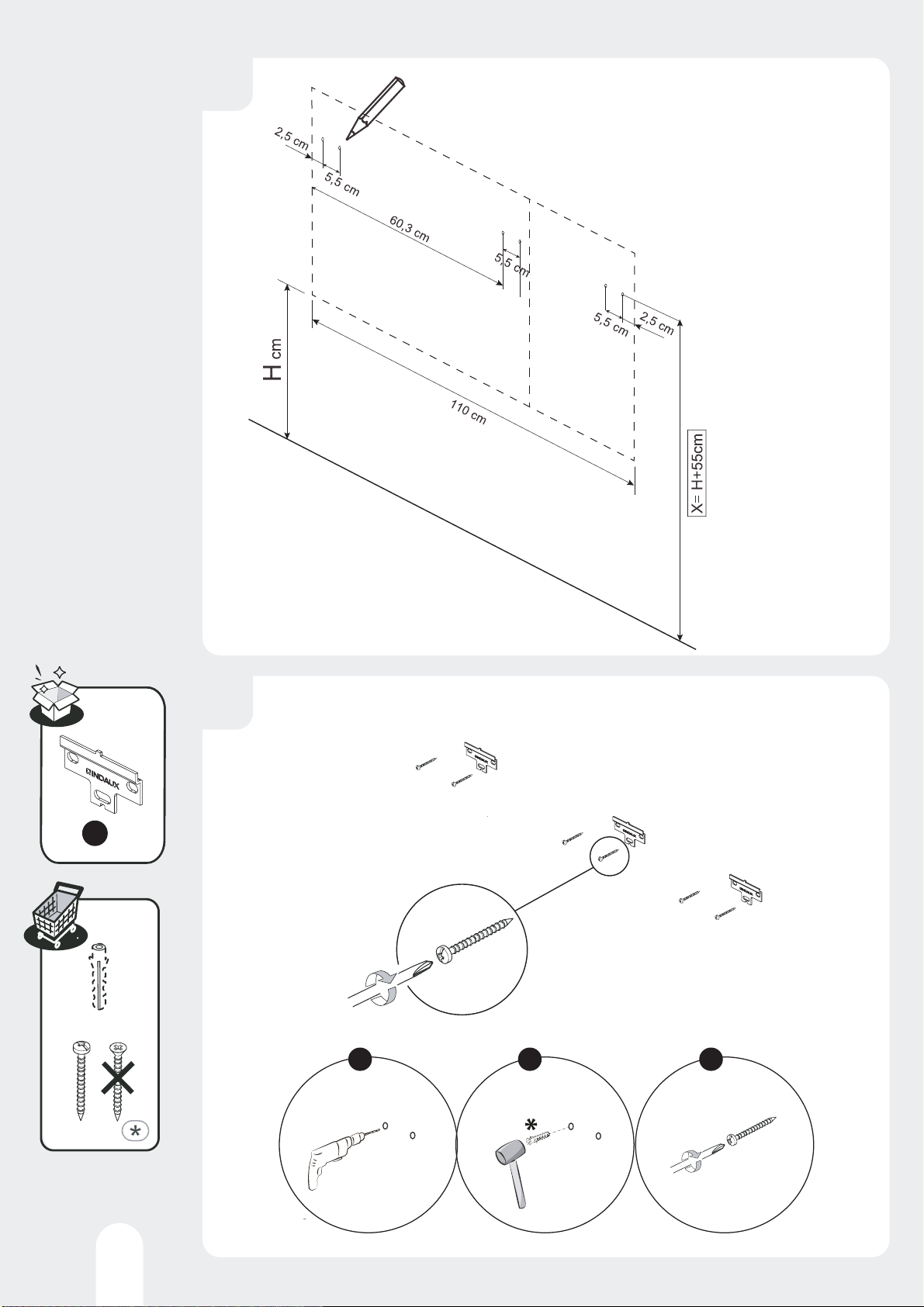 2,5 cm
5,5 cm
60,3 cm
5,5 cm
5,5 cm
2,5 cm
H cm
110 cm
X= H+55cm
INDAUX
*
*