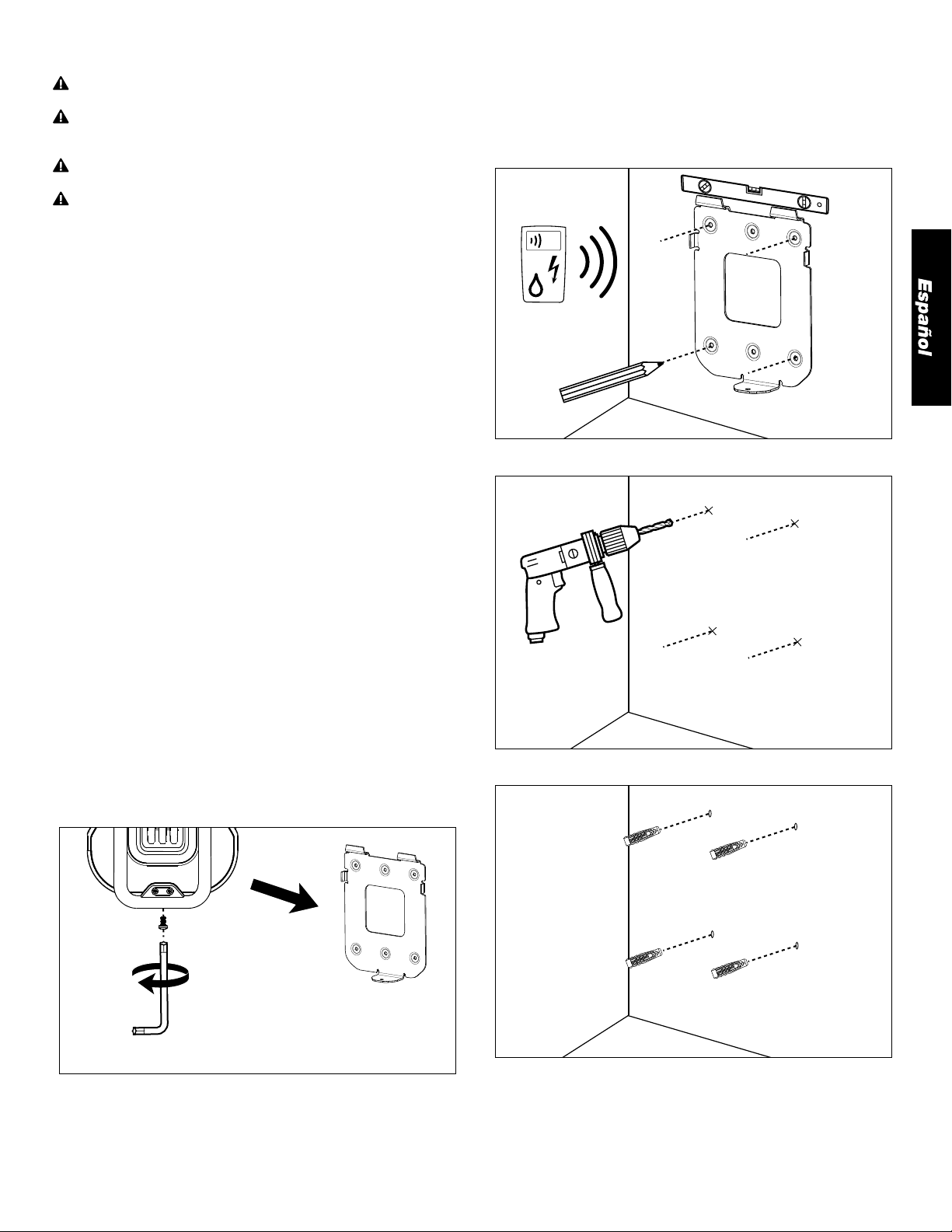 Español