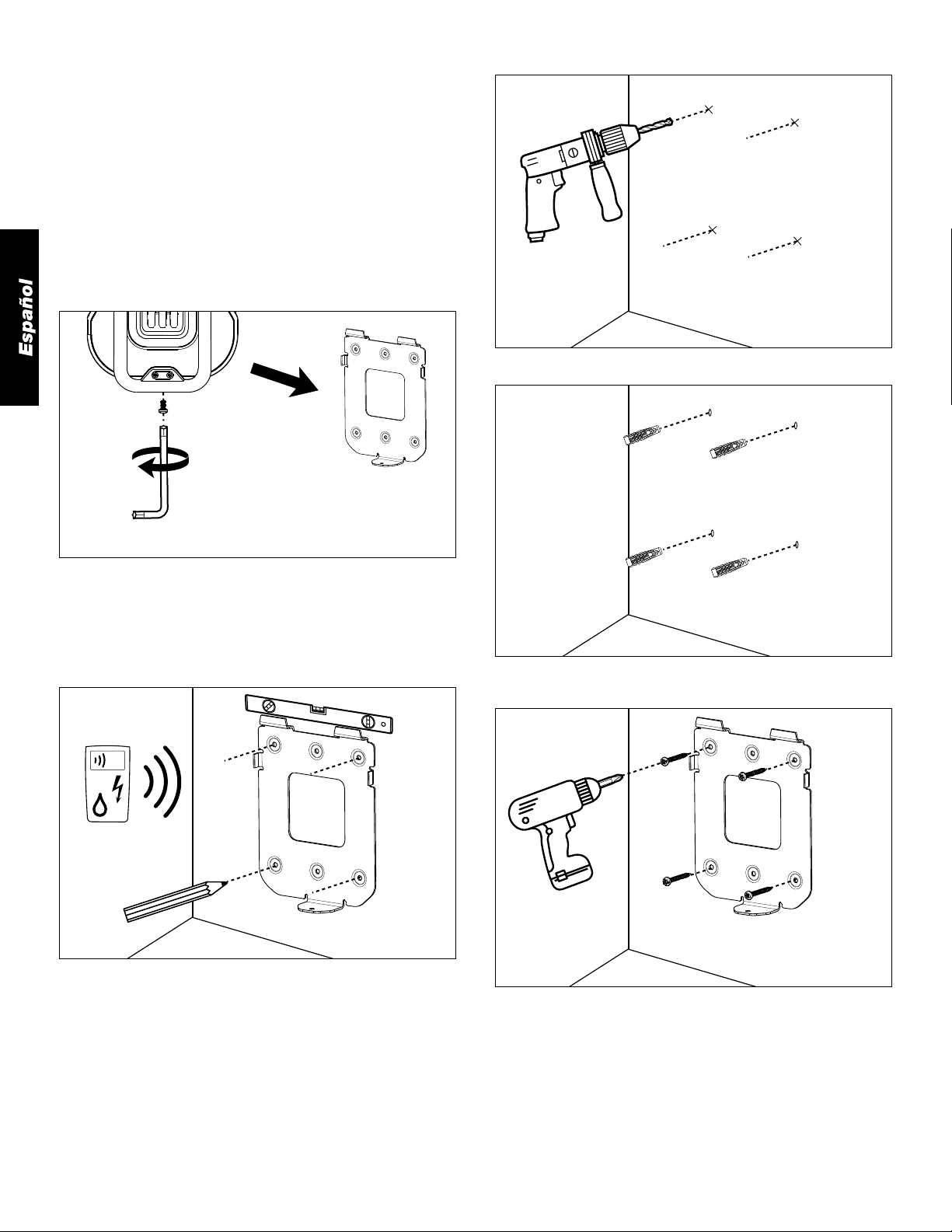 Español