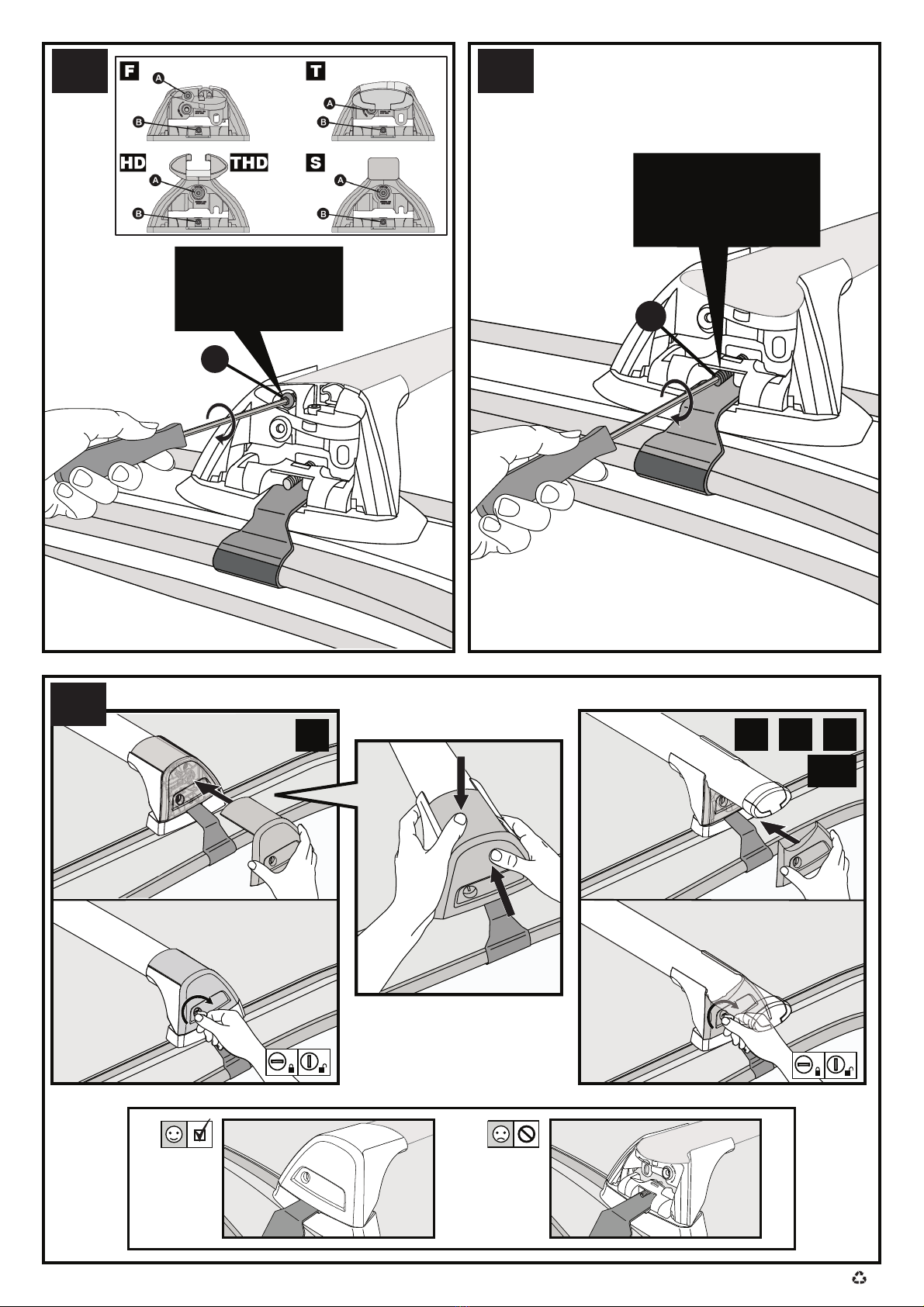 F

A

B

T

A

B

HD

THD

A

B

S

A

B