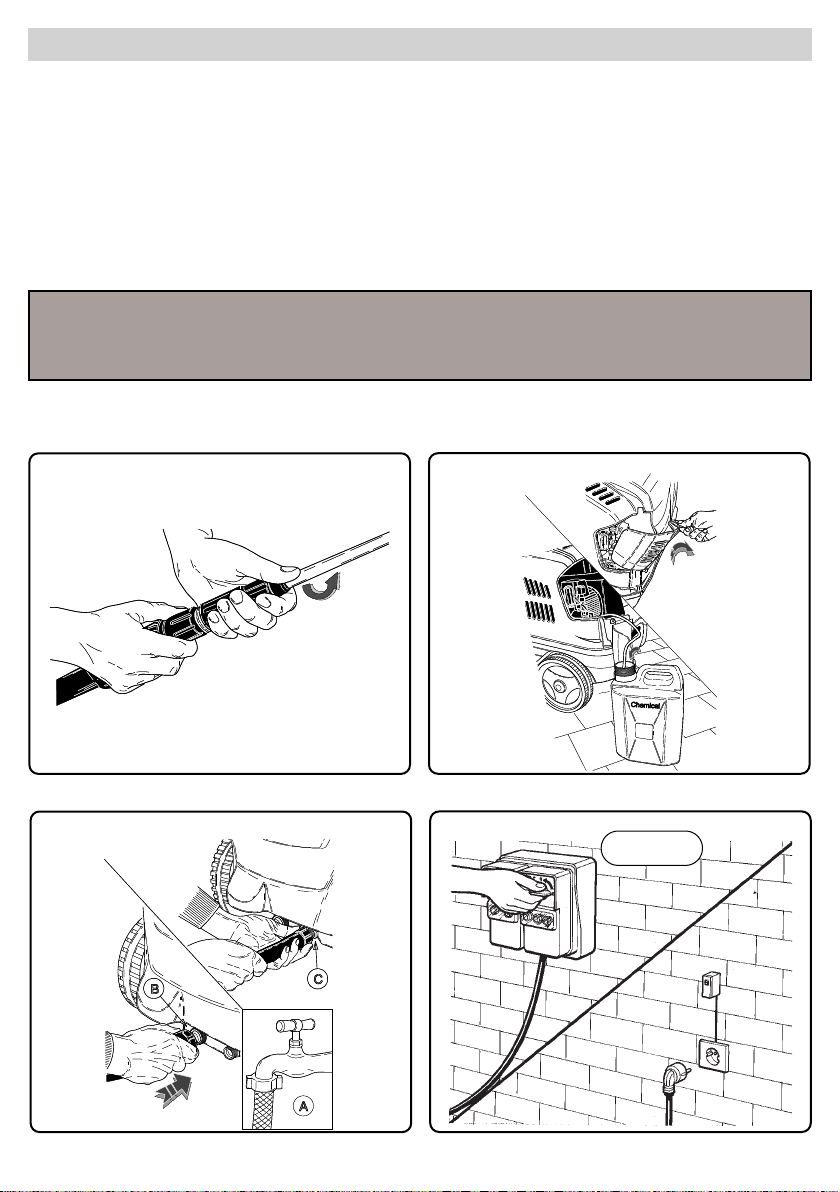 Chemical

B

C

A