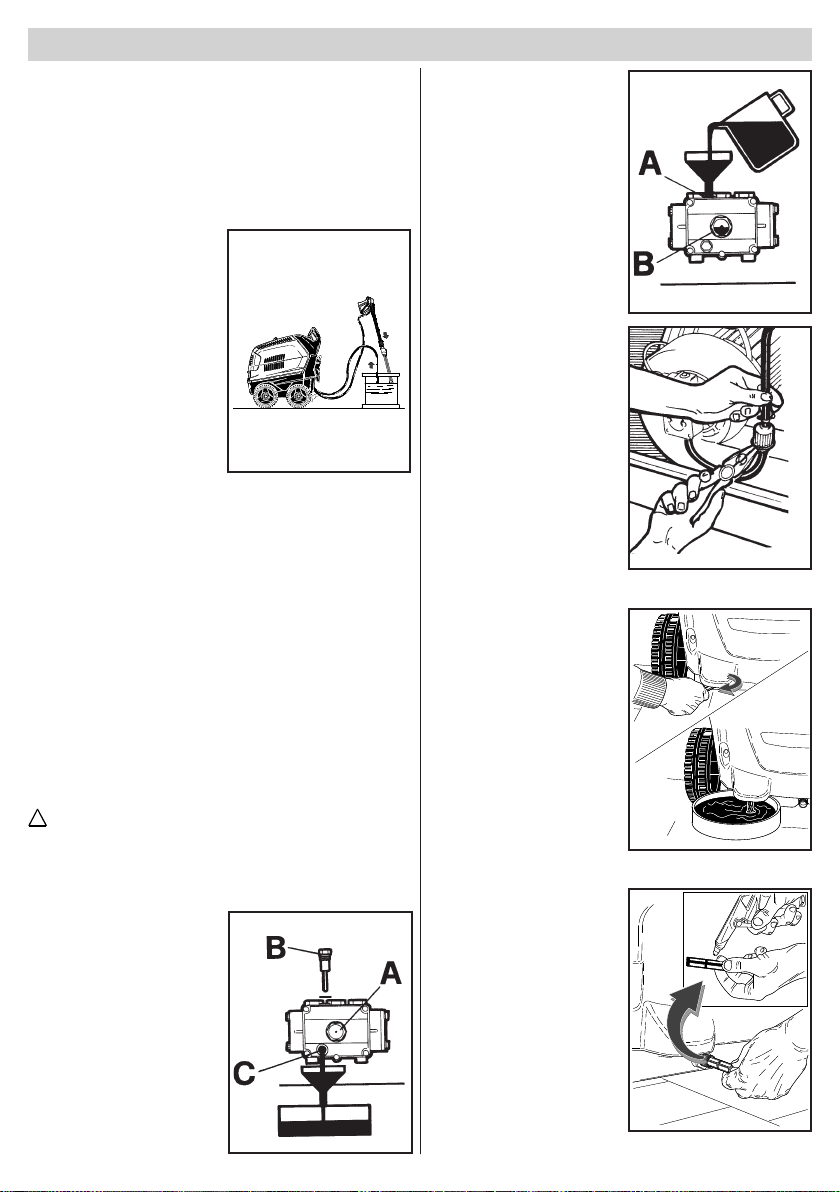 A

B

B

A

C