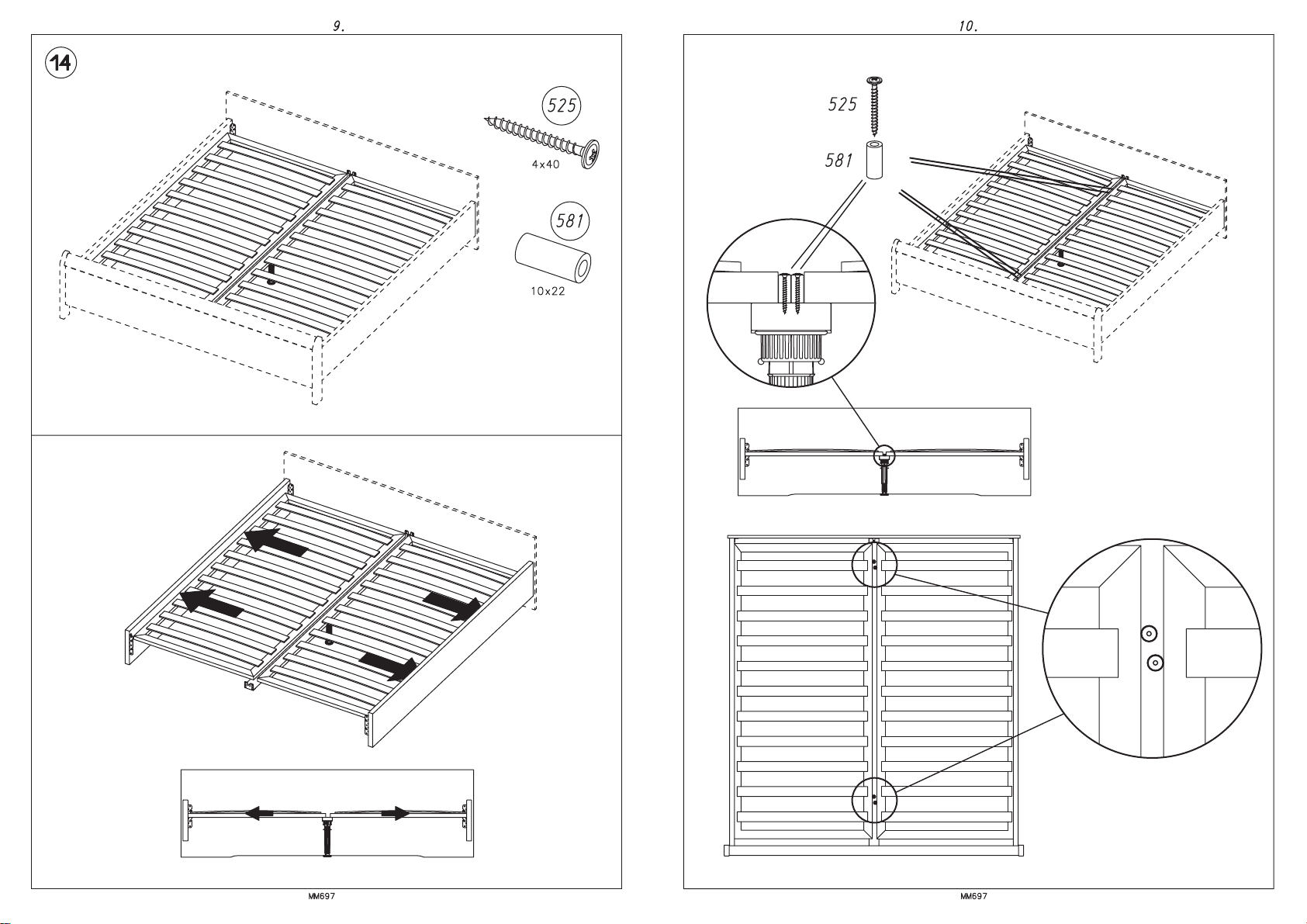 9.

14

525

4x40

581

10x22

MM697

10.

525

581

MM697