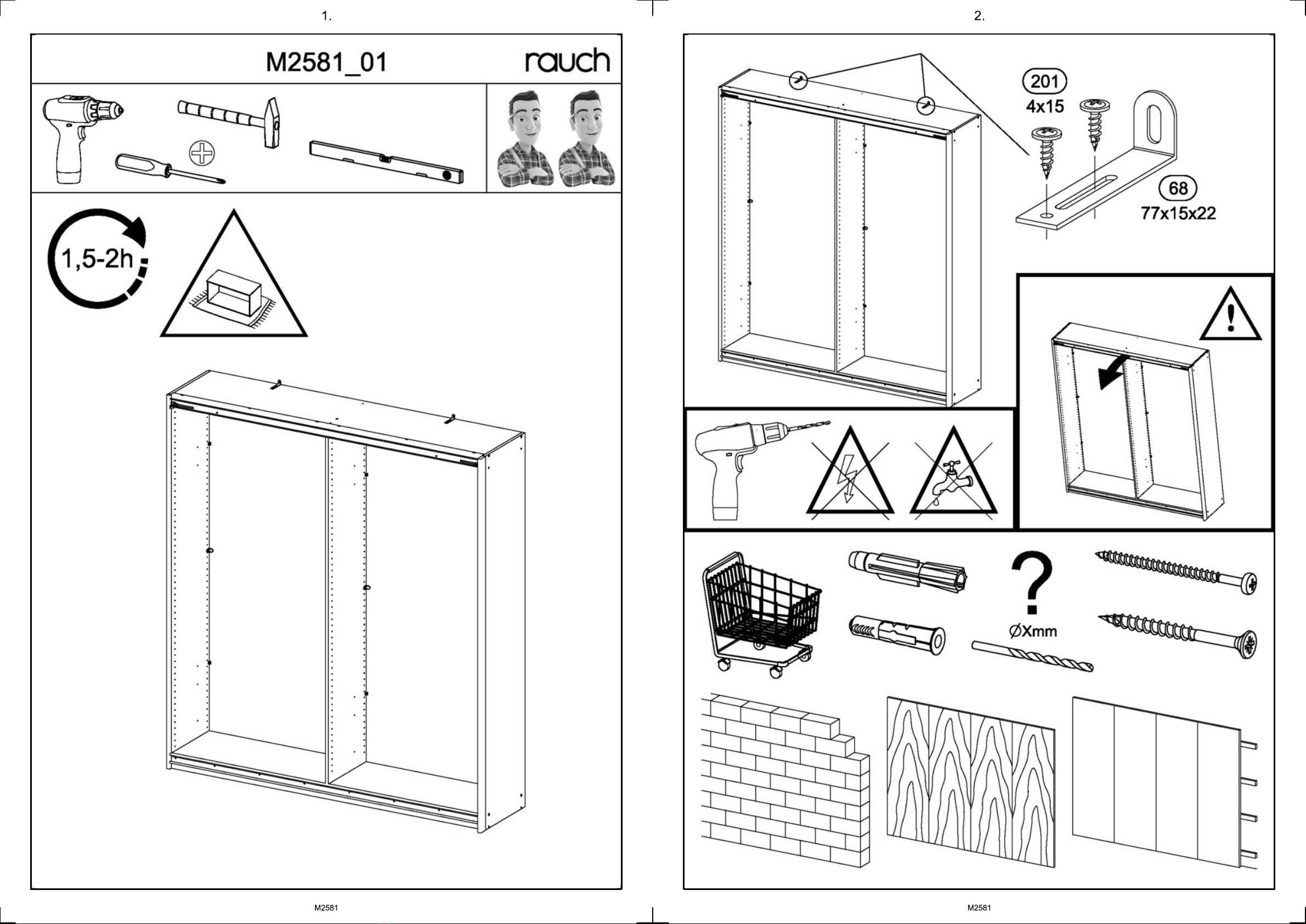 1.

M2581_01

rauch

1,5-2h

M2581

2.

201
4x15

68
77x15x22

?
ØXmm

M2581