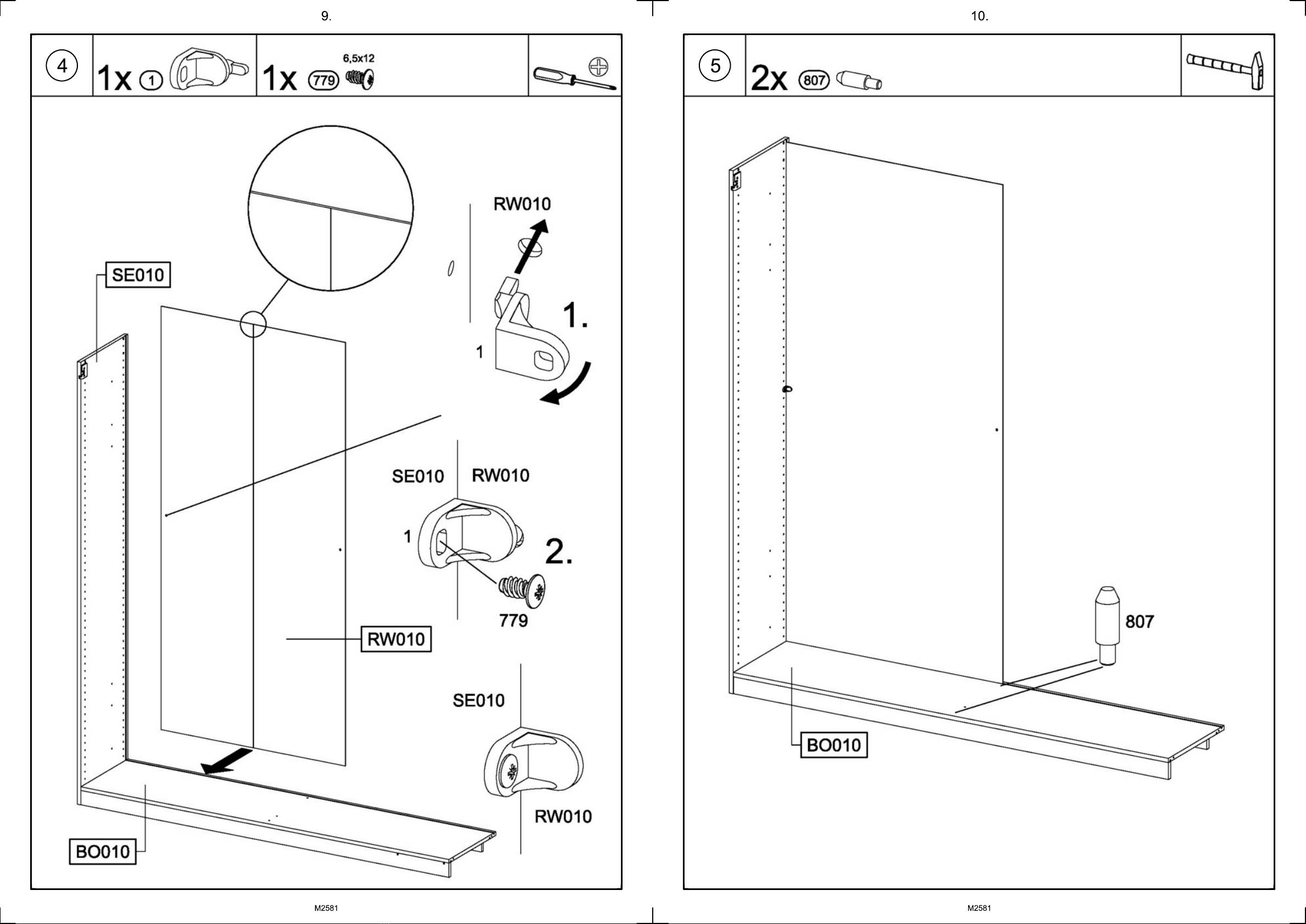 9.

4

1x 1

1x 779 6,5x12

RW010

SE010

1.

1

SE010 RW010

1

2.

779

RW010

SE010

RW010

BO010

M2581

10.

5

2x 807

807

BO010

M2581