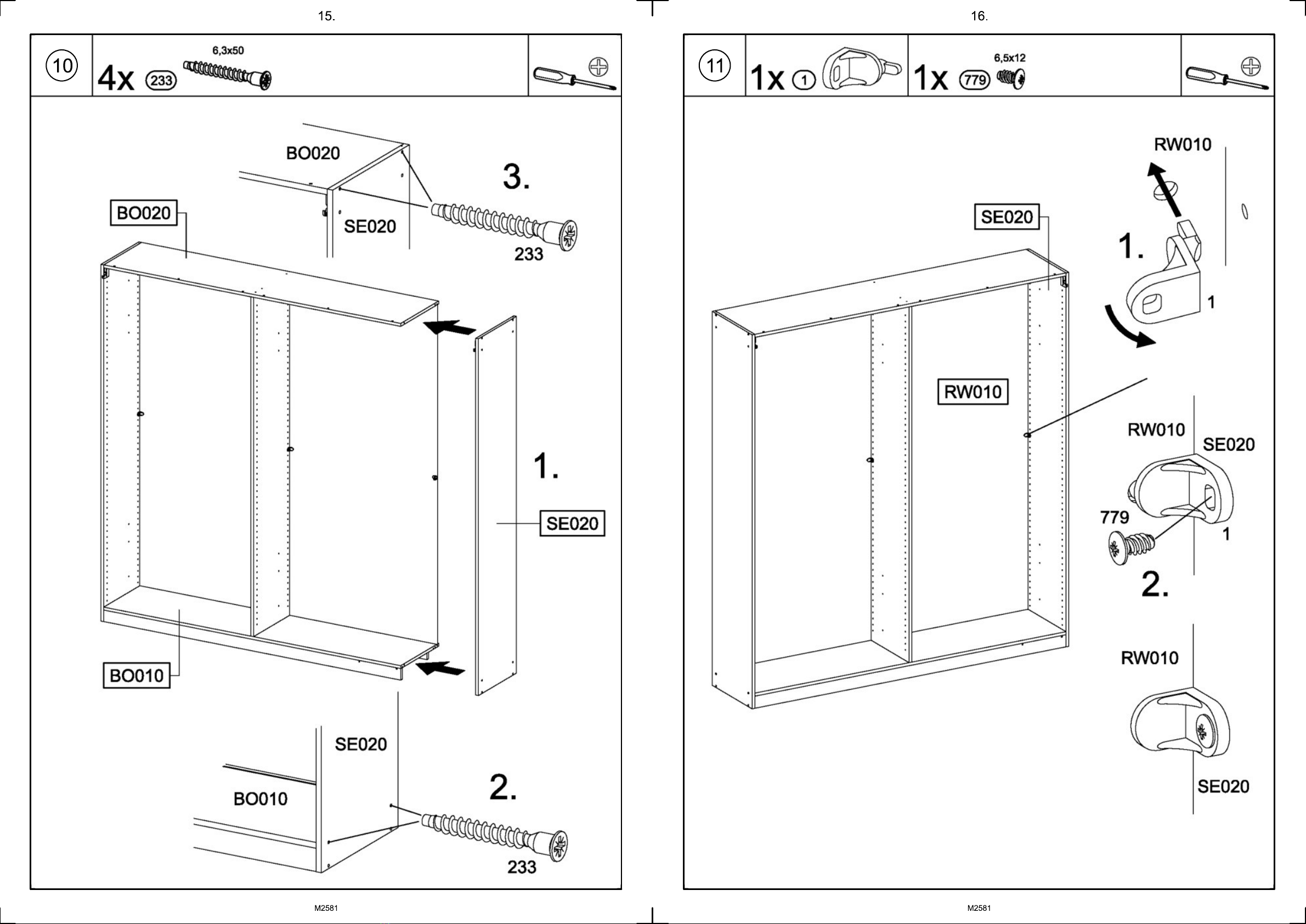 15.

10

4x 233 6,3x50

BO020

3.

BO020

SE020

233

1.

SE020

BO010

SE020

2.

BO010

233

M2581

16.

11

1x 1 1x 779 6,5x12

RW010

SE020

1.

1

RW010

RW010

SE020

779

1

2.

RW010

SE020

M2581