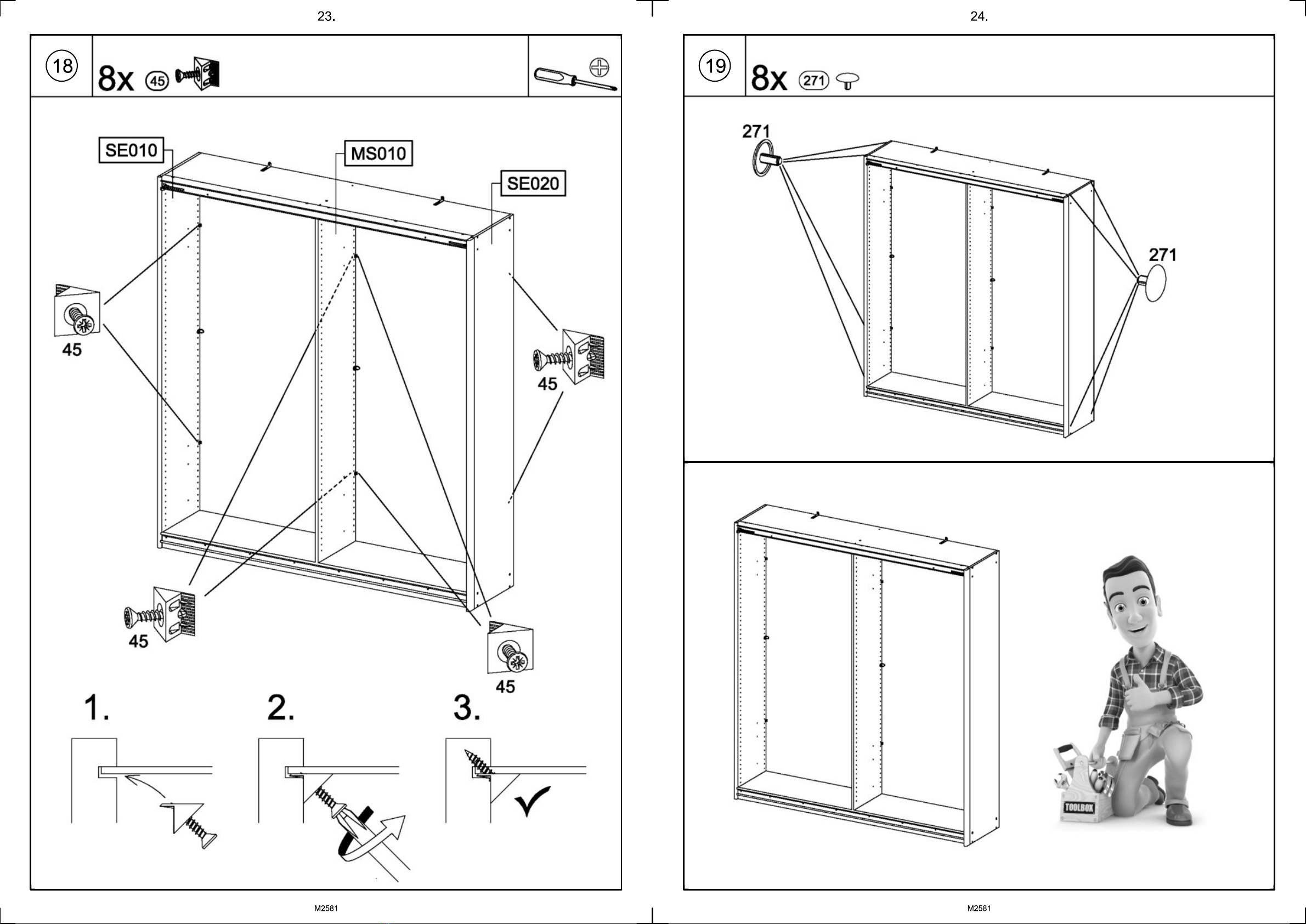 23.

18

8x 45

SE010

MS010

SE020

45

45

45

45

1.

2.

3.

M2581

24.

19

8x 271

271

271

TOOLBOX

M2581