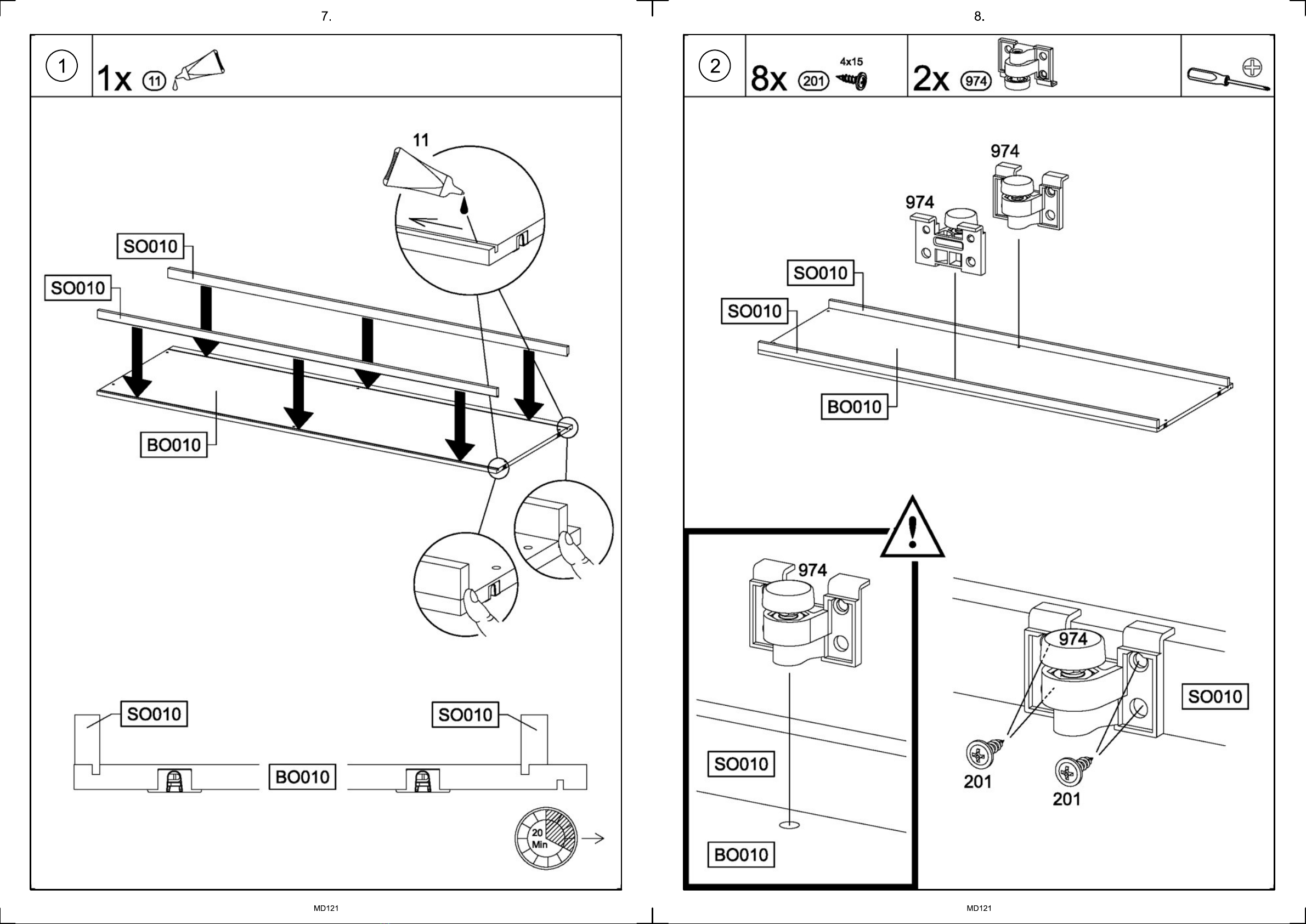 7.

1

1x 11

11

SO010

SO010

BO010

SO010

SO010

BO010

20 Min

MD121

8.

2

8x 201 4x15

2x 974

974

974

SO010

SO010

BO010

974

SO010

BO010

974

SO010

201

201

MD121