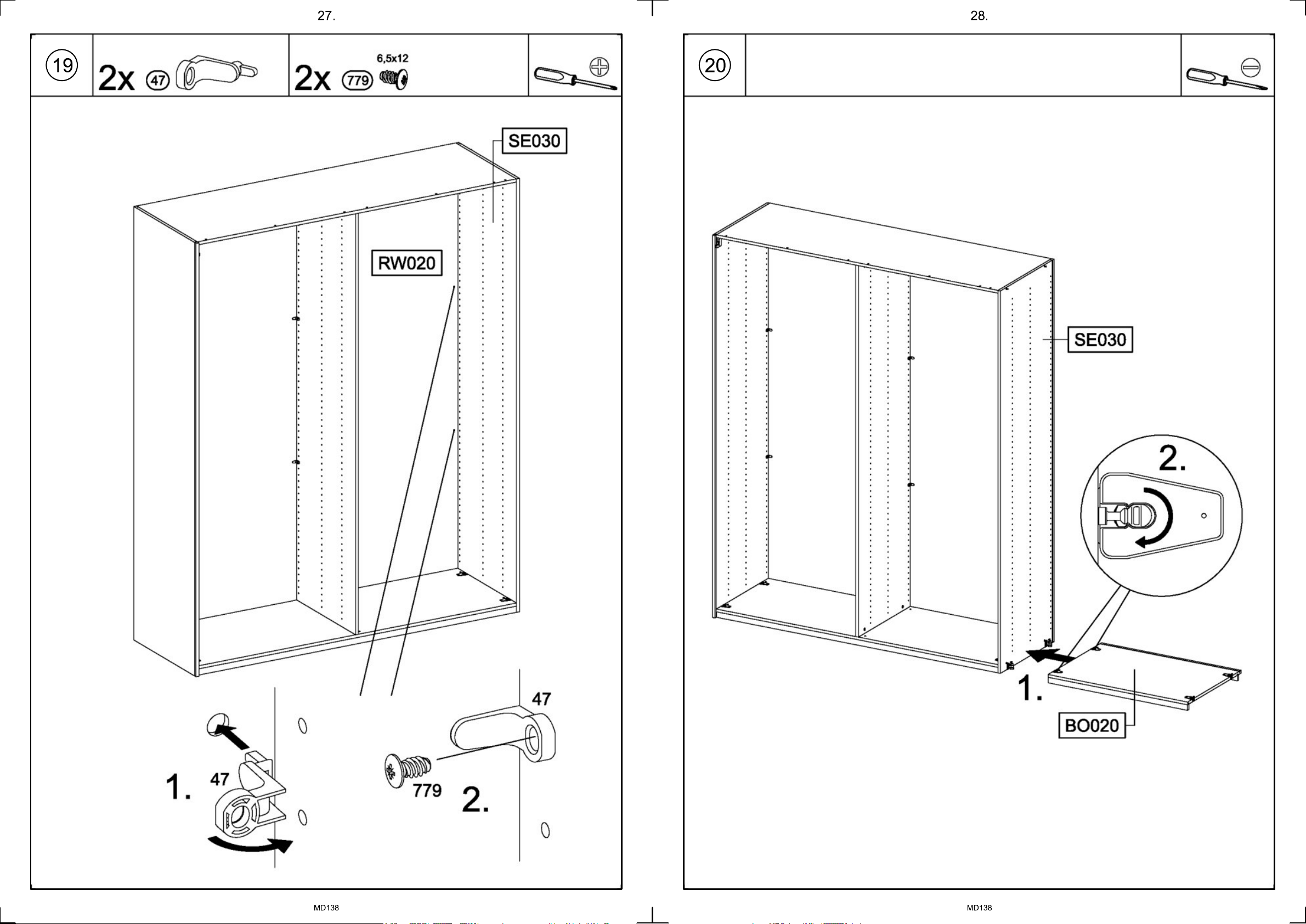 27.

19

2x 47

2x 779 6,5x12

SE030

RW020

47

1. 47

779 2.

MD138

28.

20

SE030

2.

1.

BO020

MD138