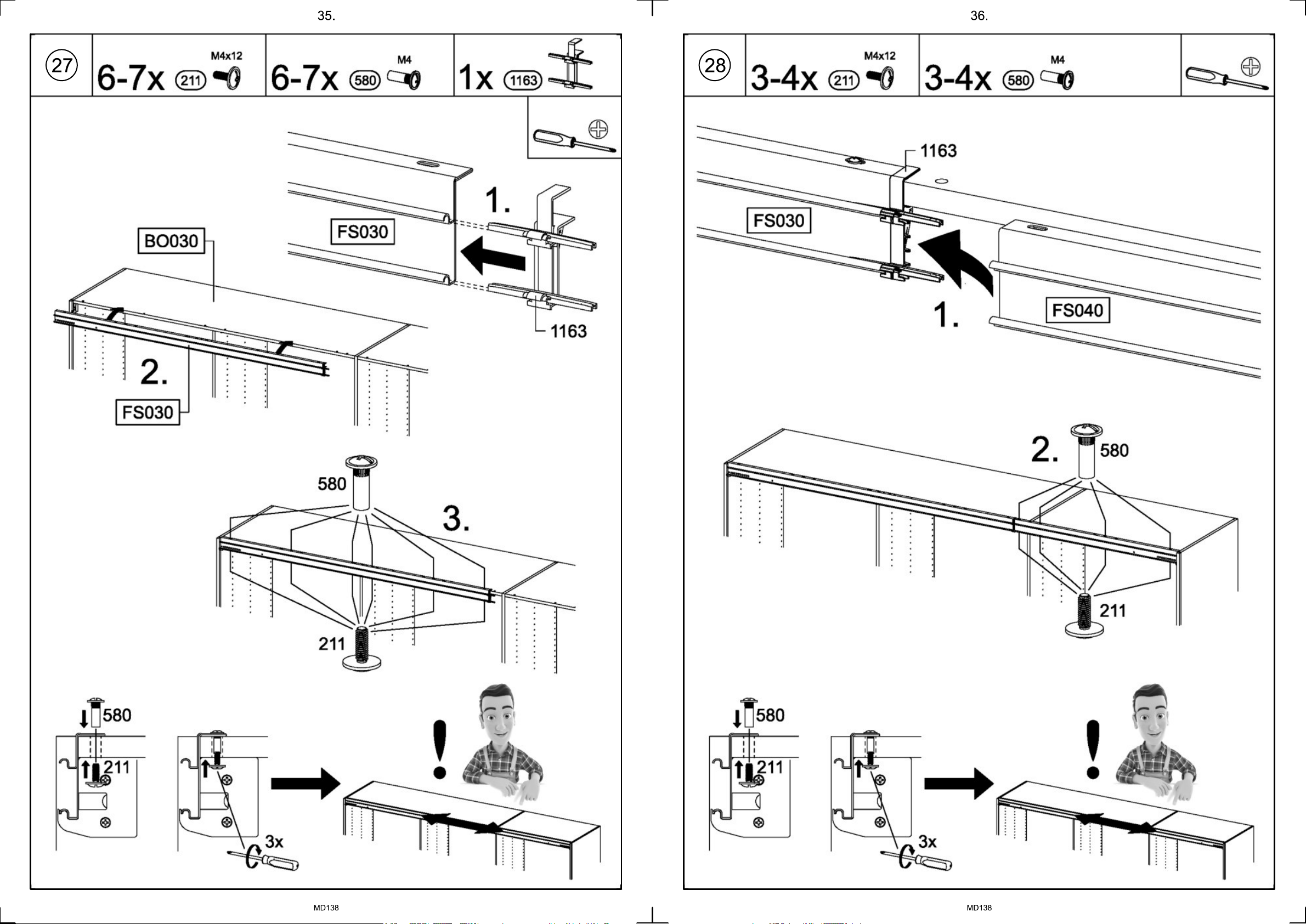 35.

27

6-7x 211 M4x12

6-7x 580 M4

1x 1163

1.

FS030

BO030

1163

2.

FS030

580

3.

211

580

211

3x

MD138

36.

28

3-4x 211 M4x12

3-4x 580 M4

1163

FS030

1.

FS040

2.

580

211

580

211

3x

MD138